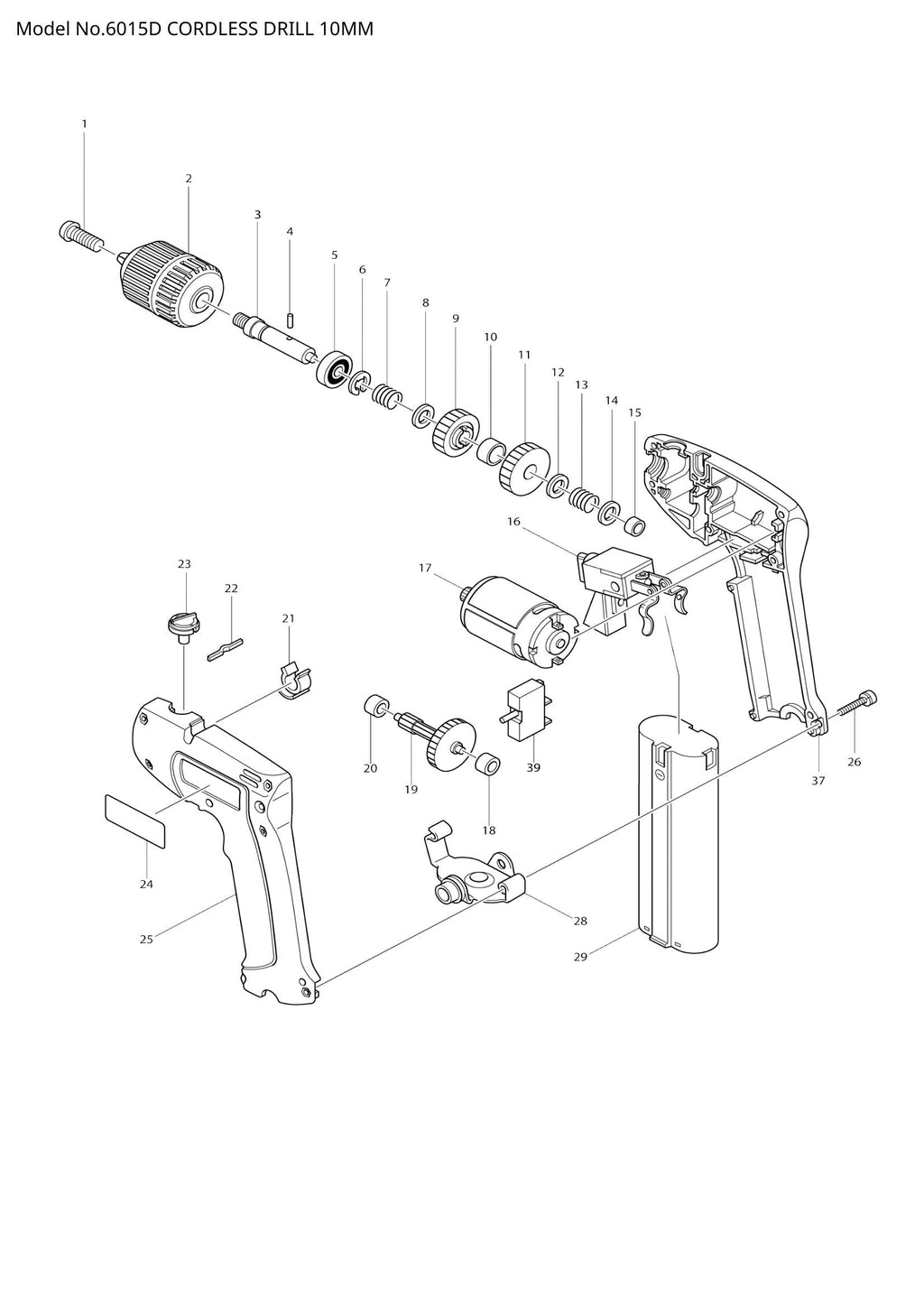 Model No.6015D CORDLESS DRILL 10MM

1
2
3
4
5
6
7
8
9
10
11
12
13
14
15
16
17
23
22
21
20
19
18
39
24
25
28
29
37
26