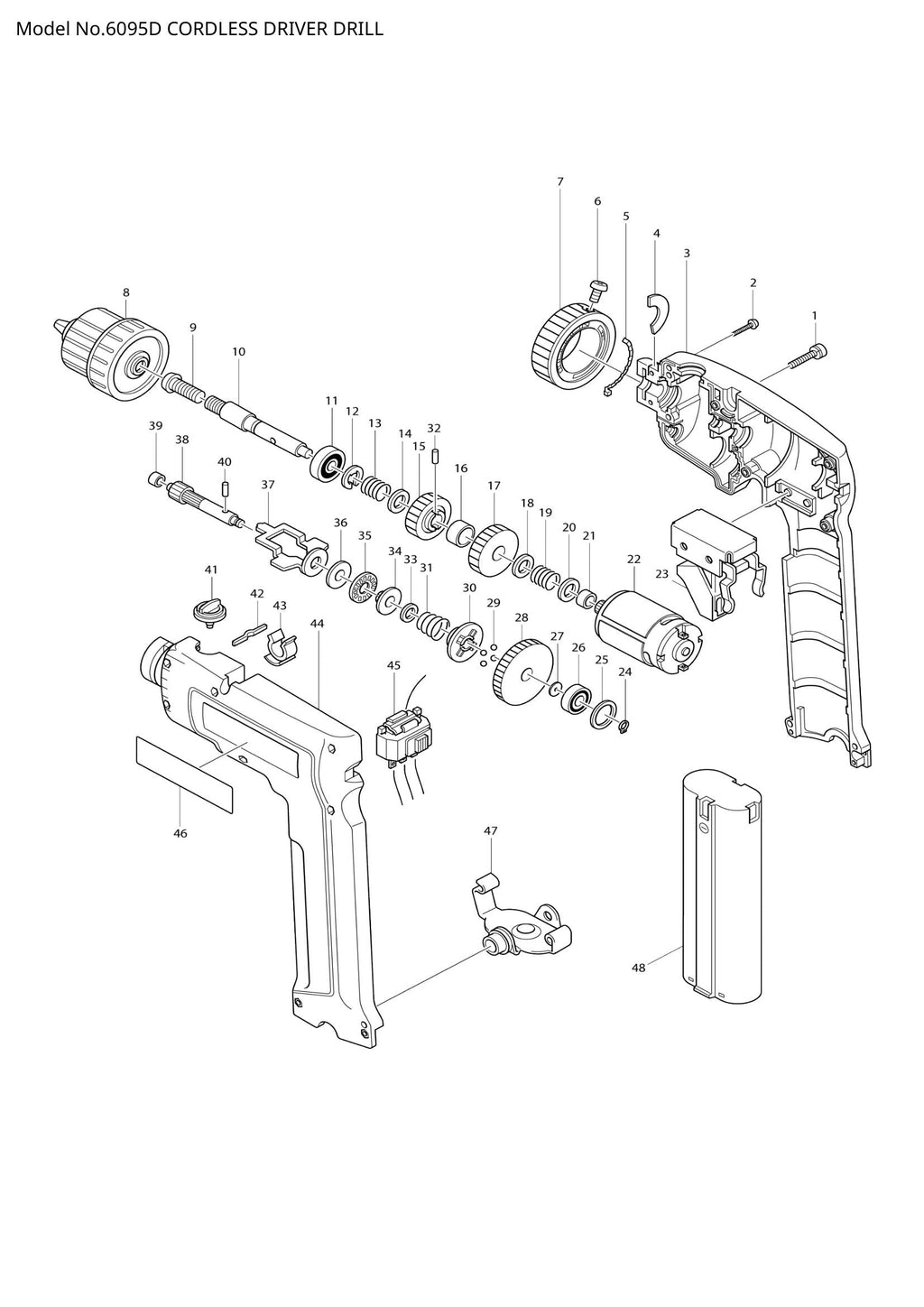 Model No.6095D CORDLESS DRIVER DRILL

7
6
5
4
3
2
1
8
9
10
11
12
13
14
15
32
16
17
18
19
20
21
22
23
39
38
40
37
36
35
34
33
31
30
29
28
27
26
25
24
41
42
43
44
45
46
47
48