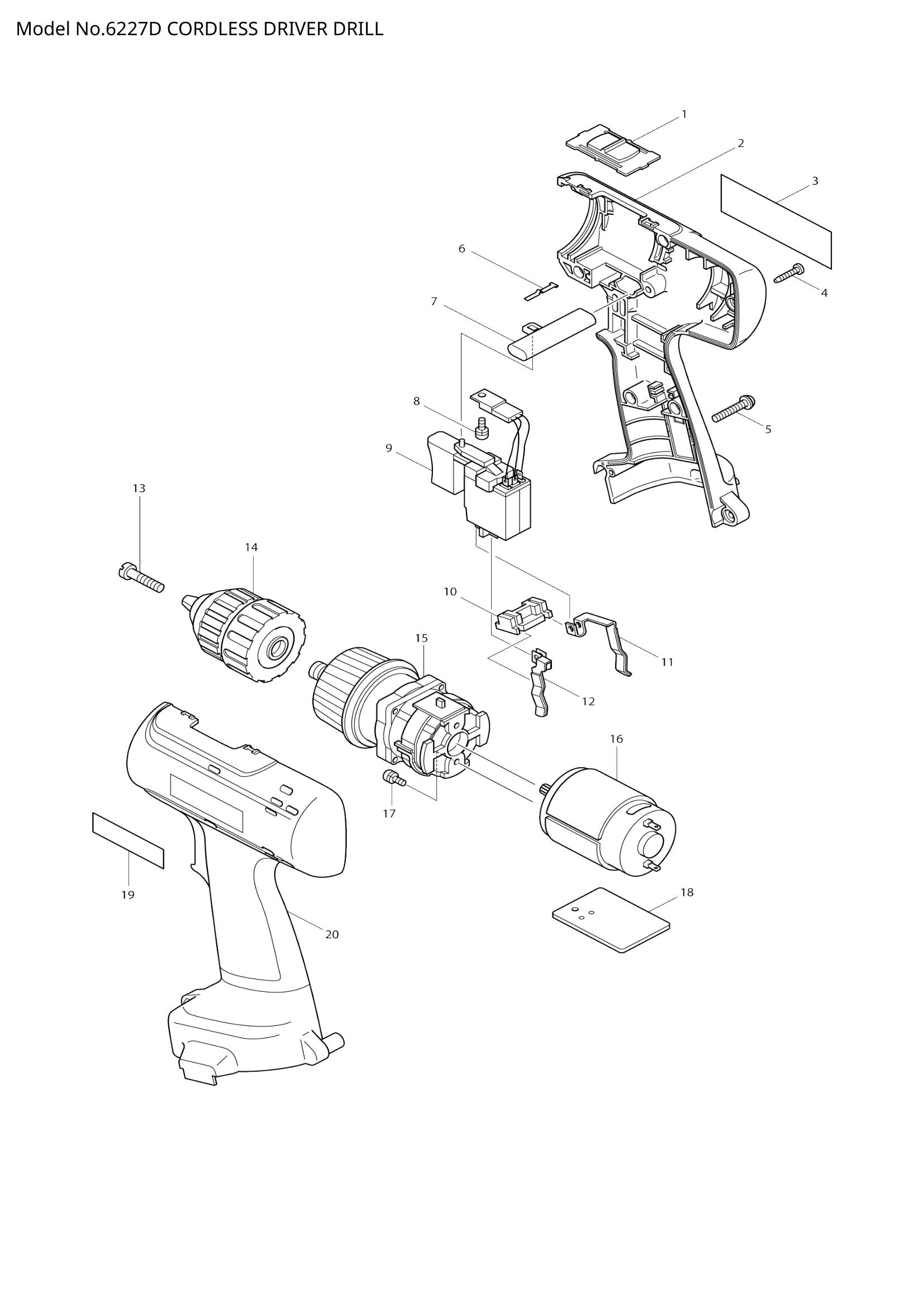 Model No.6227D CORDLESS DRIVER DRILL

1
2
3
6
4
7
8
5
9
13
14
10
15
11
12
16
17
19
18
20