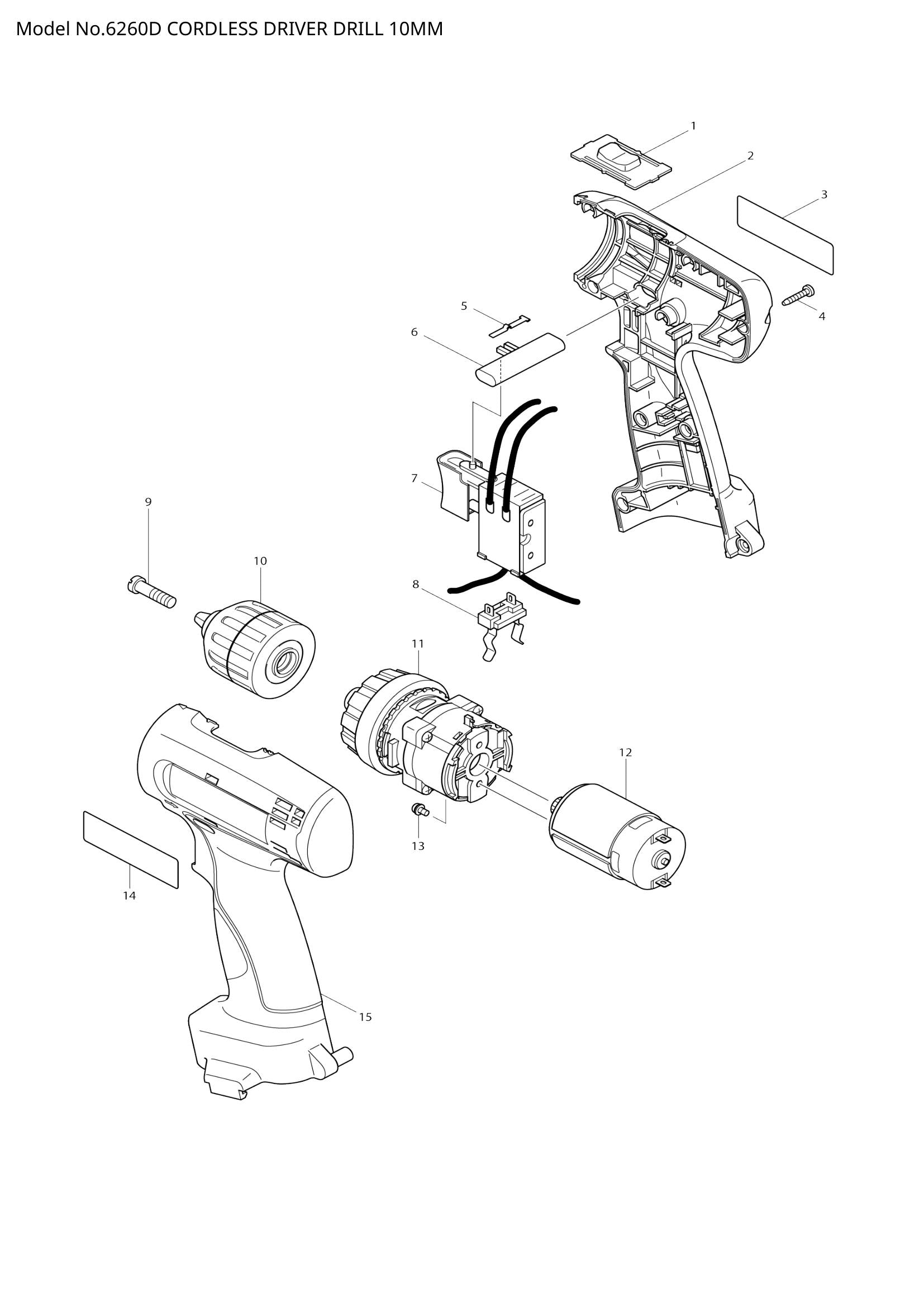 Model No.6260D CORDLESS DRIVER DRILL 10MM

1
2
3
4
5
6
7
8
9
10
11
12
13
14
15