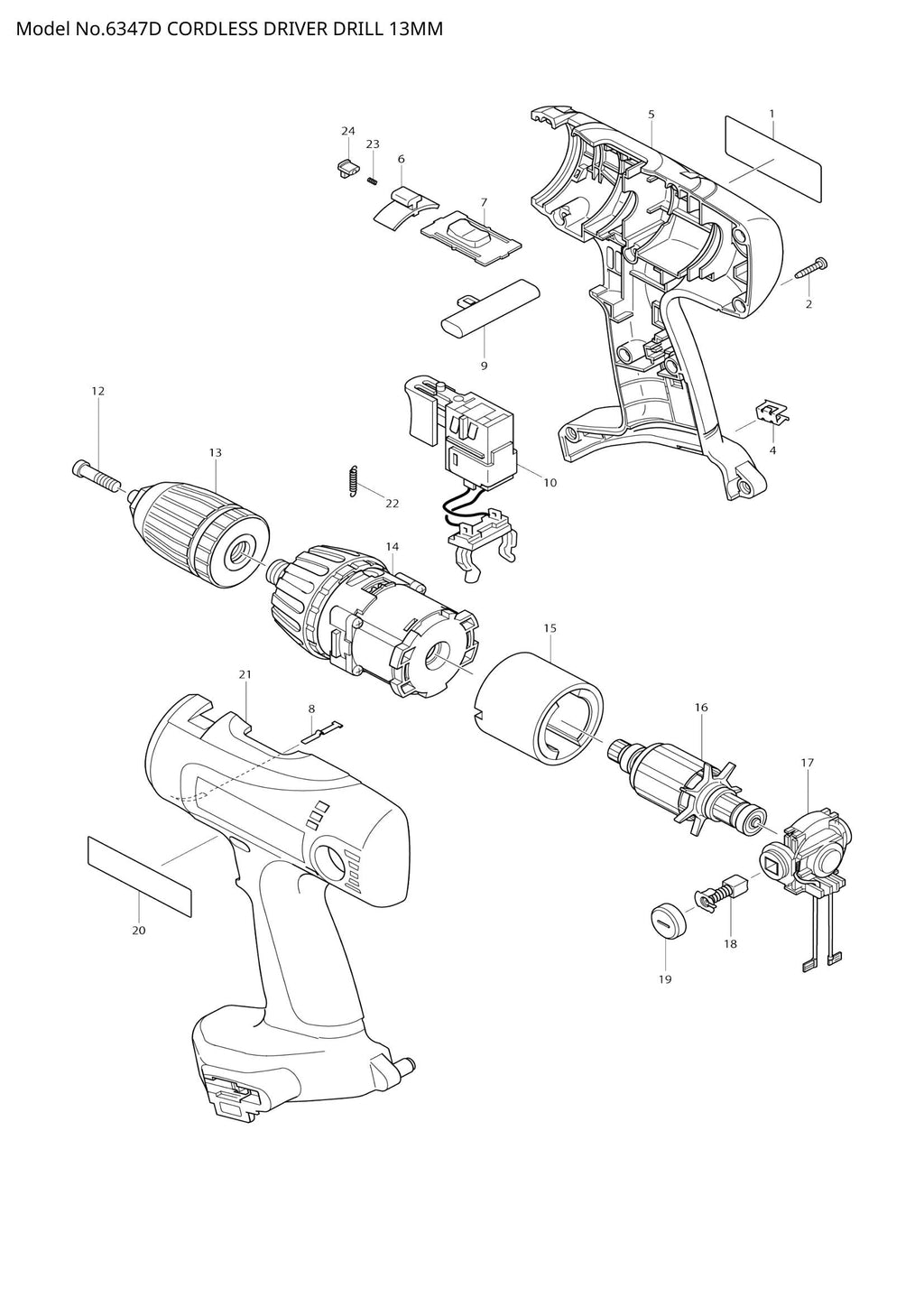 Model No.6347D CORDLESS DRIVER DRILL 13MM

24
23
6
7
5
1
2
9
12
13
22
10
4
14
15
21
8
16
17
20
18
19