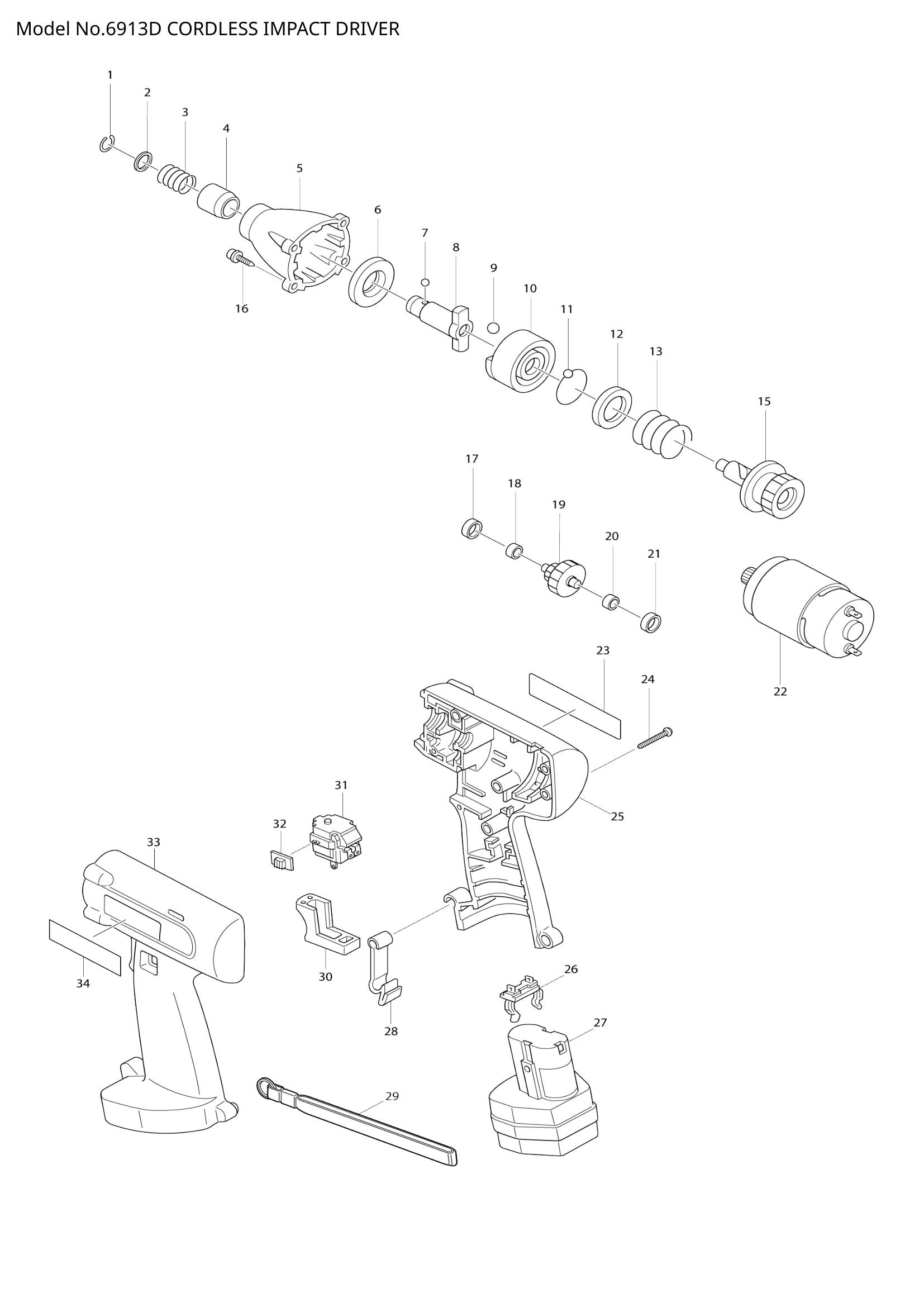 Model No.6913D CORDLESS IMPACT DRIVER

1
2
3
4
5
6
7
8
9
10
11
12
13
15
16
17
18
19
20
21
22
23
24
25
31
32
33
34
30
28
26
27
29