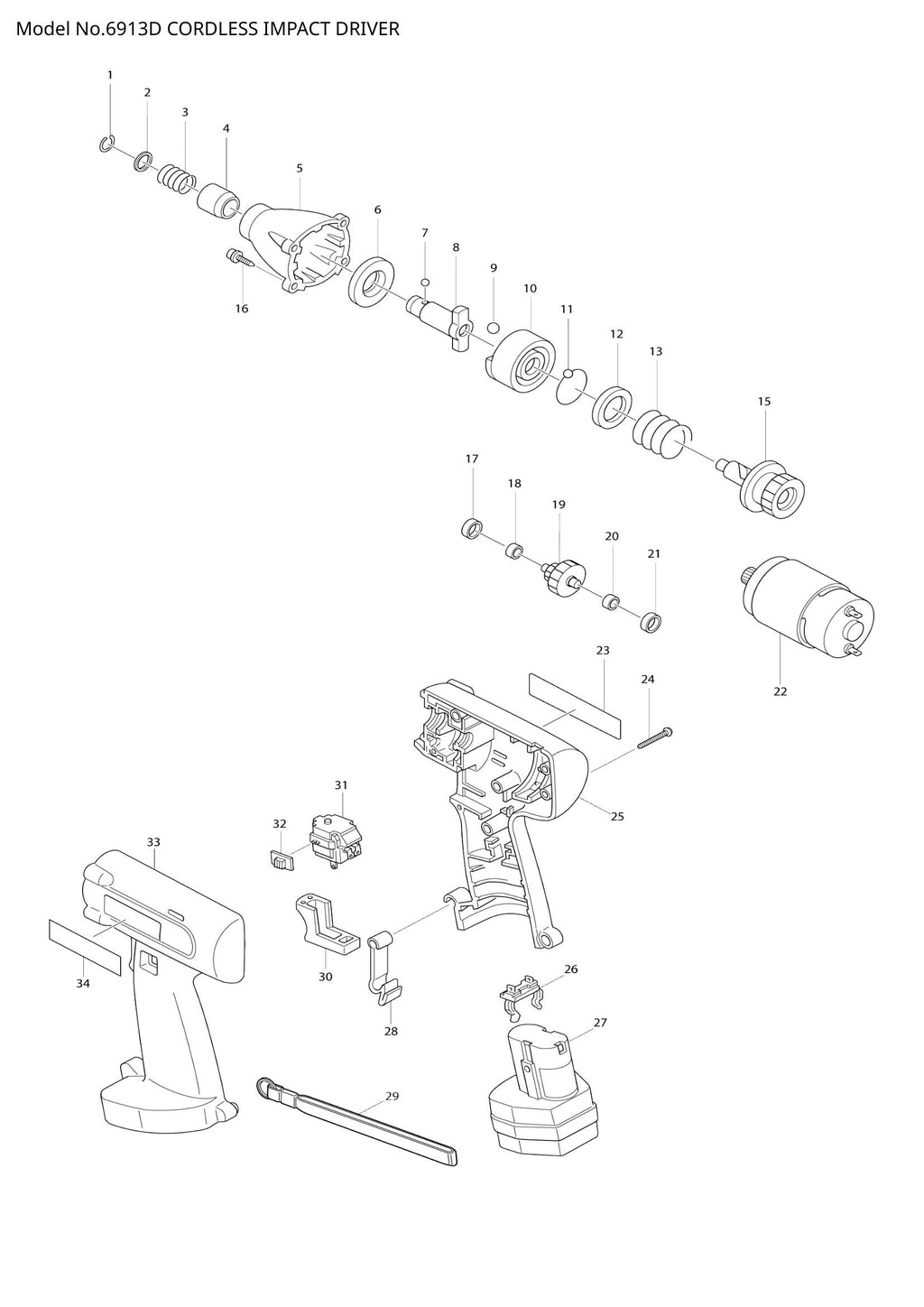 Model No.6913D CORDLESS IMPACT DRIVER

1
2
3
4
5
6
7
8
9
10
11
12
13
15
16
17
18
19
20
21
22
23
24
25
31
32
33
34
30
28
26
27
29