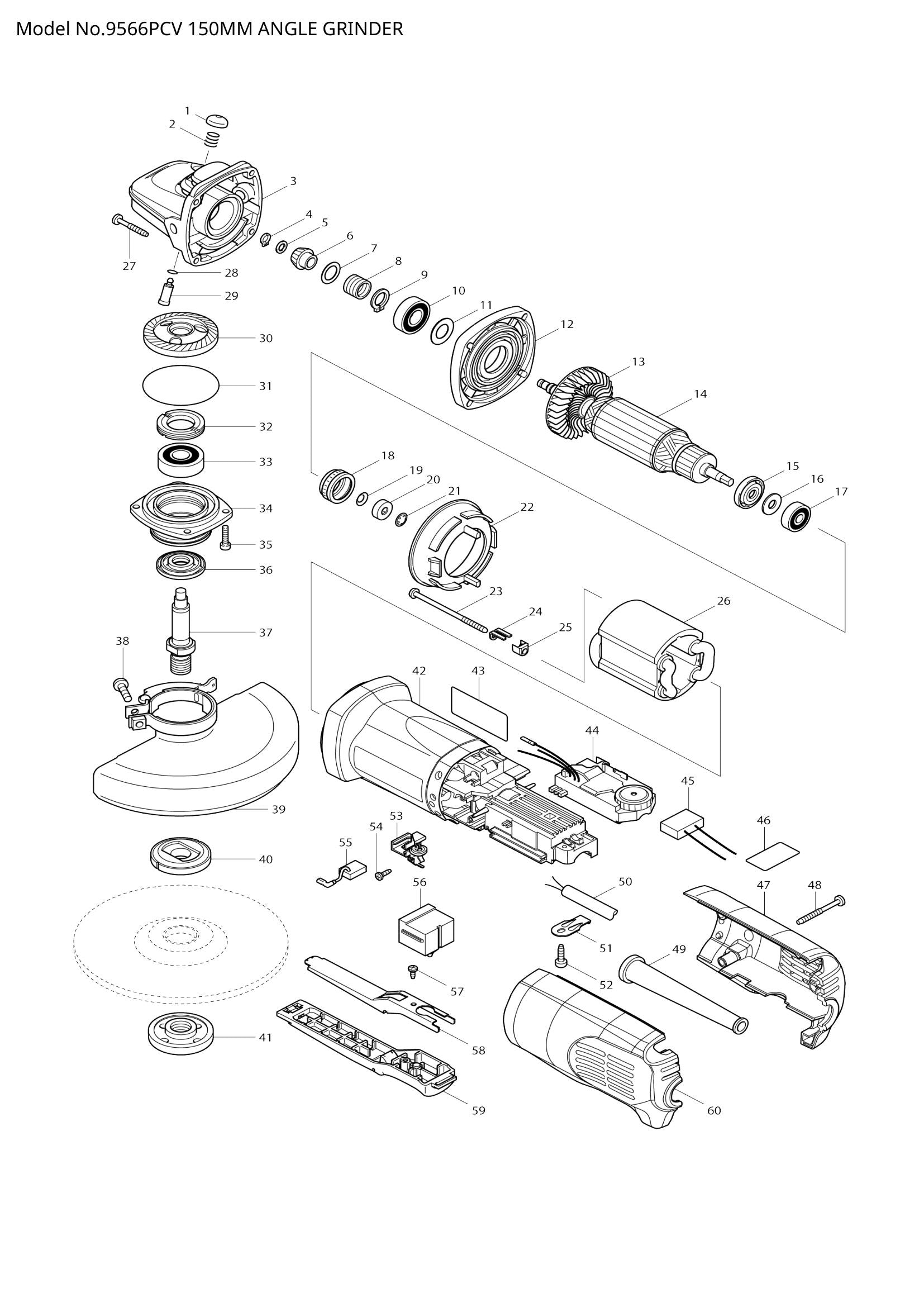 Model No.9566PCV 150MM ANGLE GRINDER

1
2
3
4
5
6
7
8
9
10
11
12
13
14
15
16
17
18
19
20
21
22
23
24
25
26
27
28
29
30
31
32
33
34
35
36
37
38
39
40
41
42
43
44
45
46
47
48
49
50
51
52
53
54
55
56
57
58
59
60