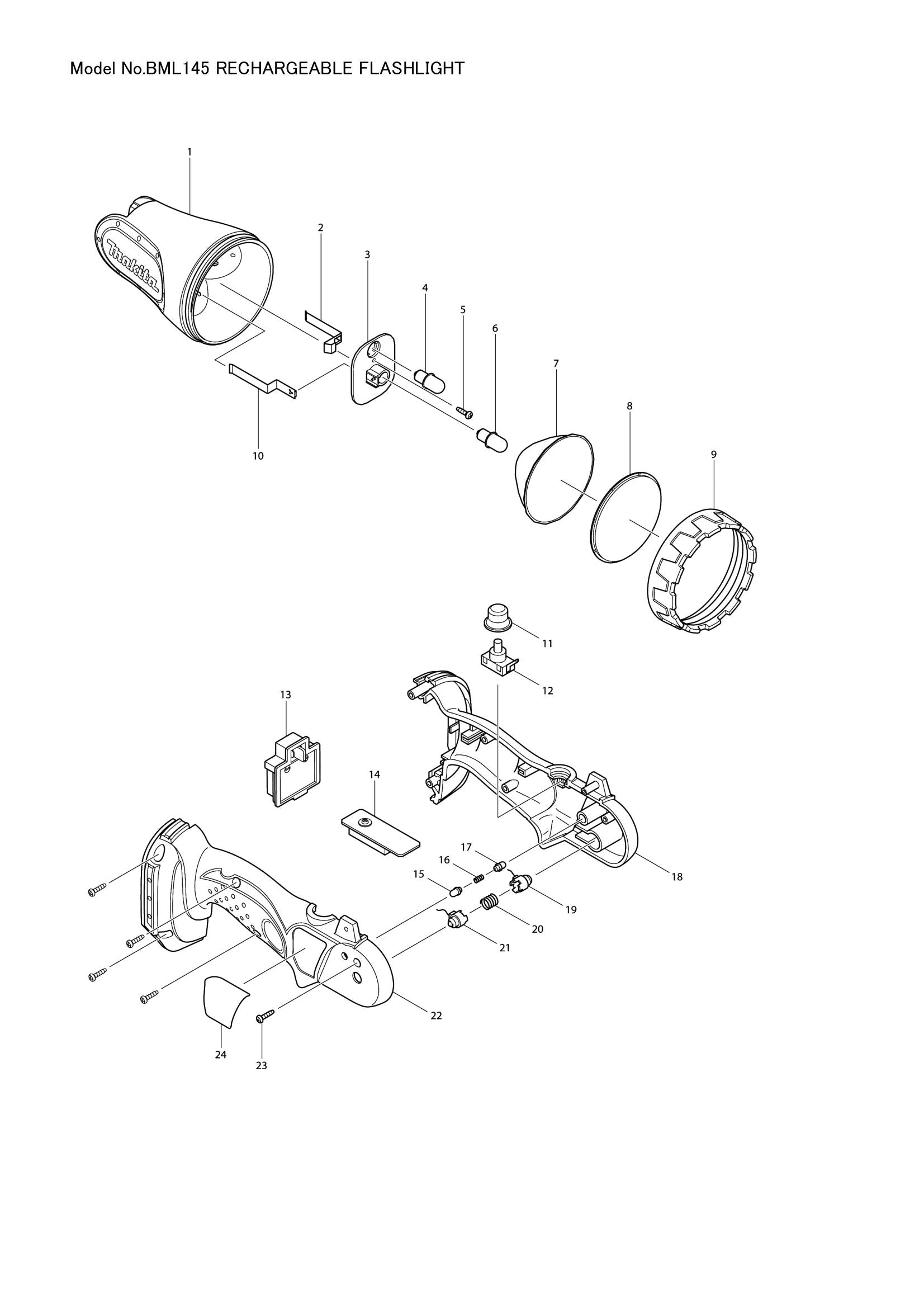 Model No.BML145 RECHARGEABLE FLASHLIGHT

1
makita
2
3
4
5
6
7
8
9
10
11
12
13
14
17
16
15
18
19
20
21
22
24
23