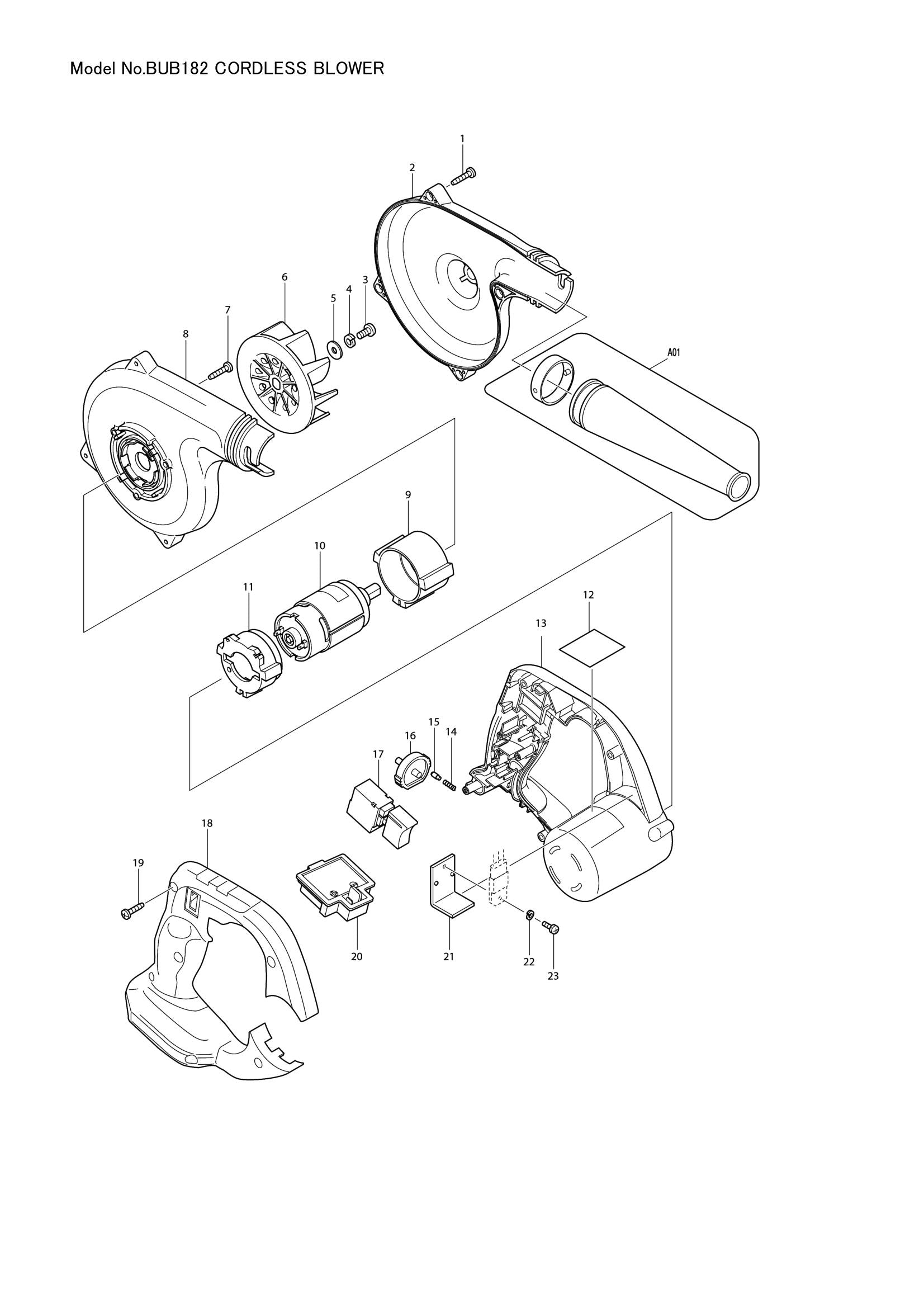 Model No.BUB182 CORDLESS BLOWER

1
2
6
5
4
3
7
8
A01
9
10
11
12
13
16
15
14
17
18
19
20
21
22
23