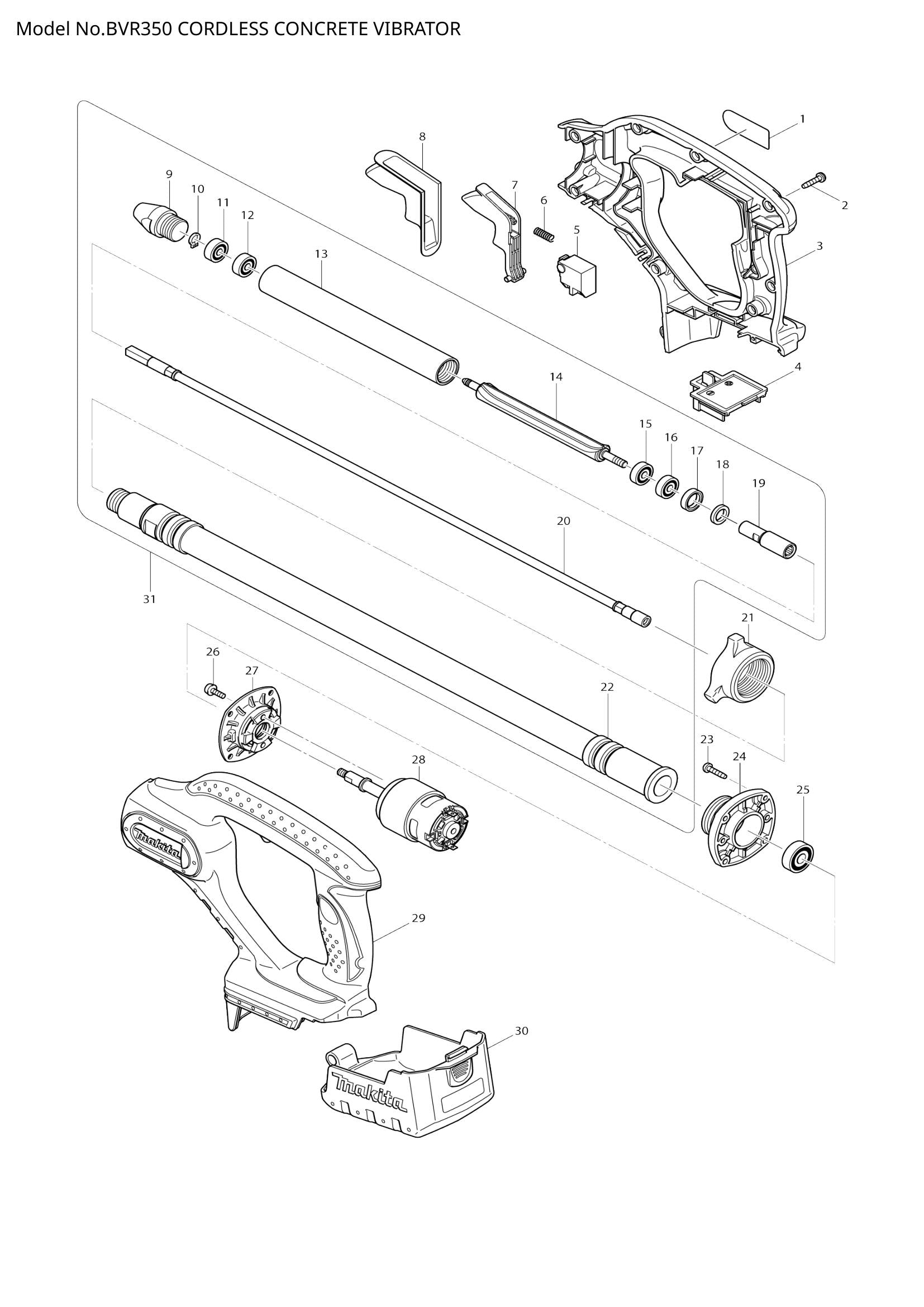 Model No.BVR350 CORDLESS CONCRETE VIBRATOR

1
2
3
4
5
6
7
8
9
10
11
12
13
14
15
16
17
18
19
20
21
22
23
24
25
26
27
28
29
30
31

makita
makita