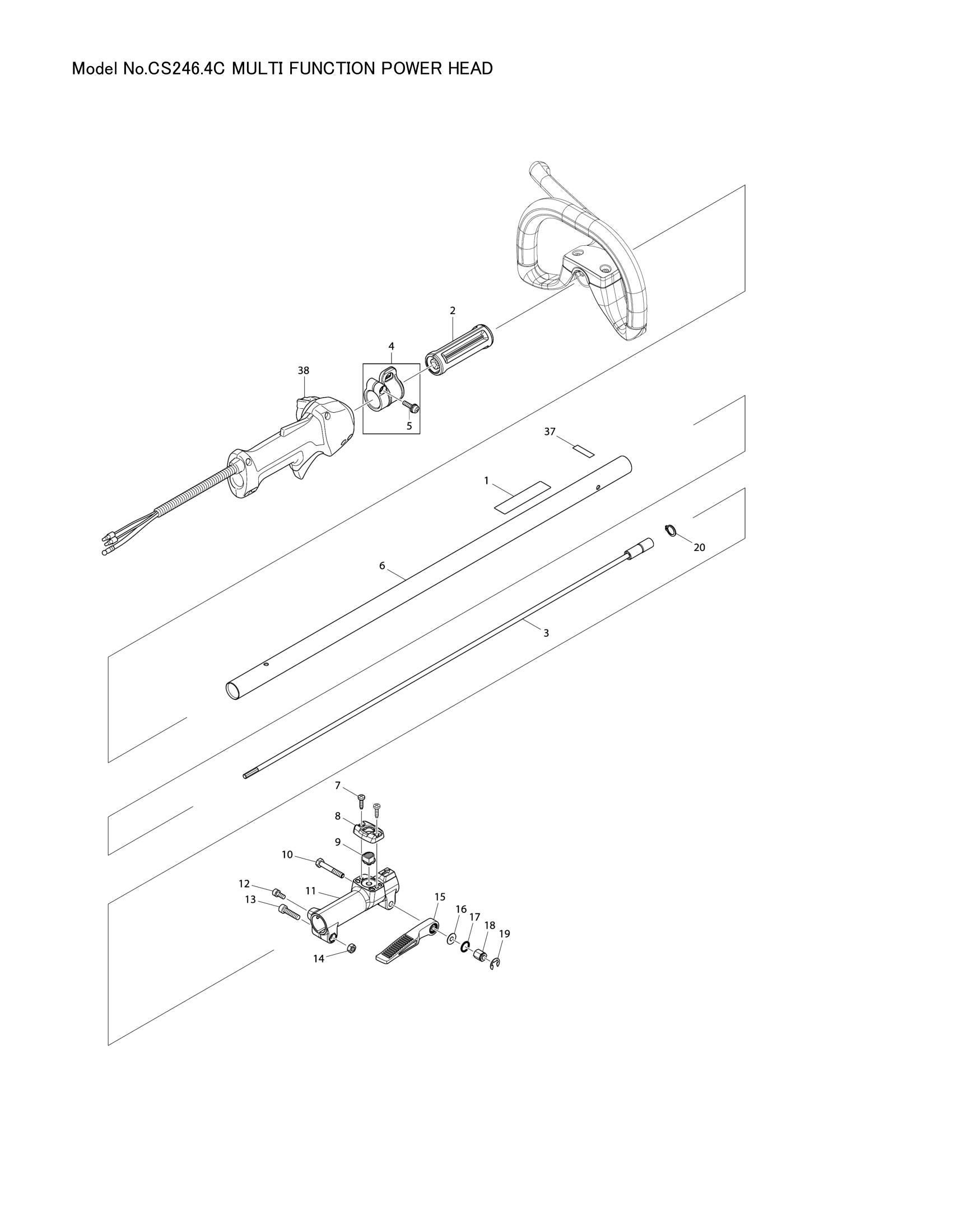 Model No.CS246.4C MULTI FUNCTION POWER HEAD

2
4
38
5
37
1
20
6
3
7
8
9
10
12
11
13
15
16
17
18
19
14