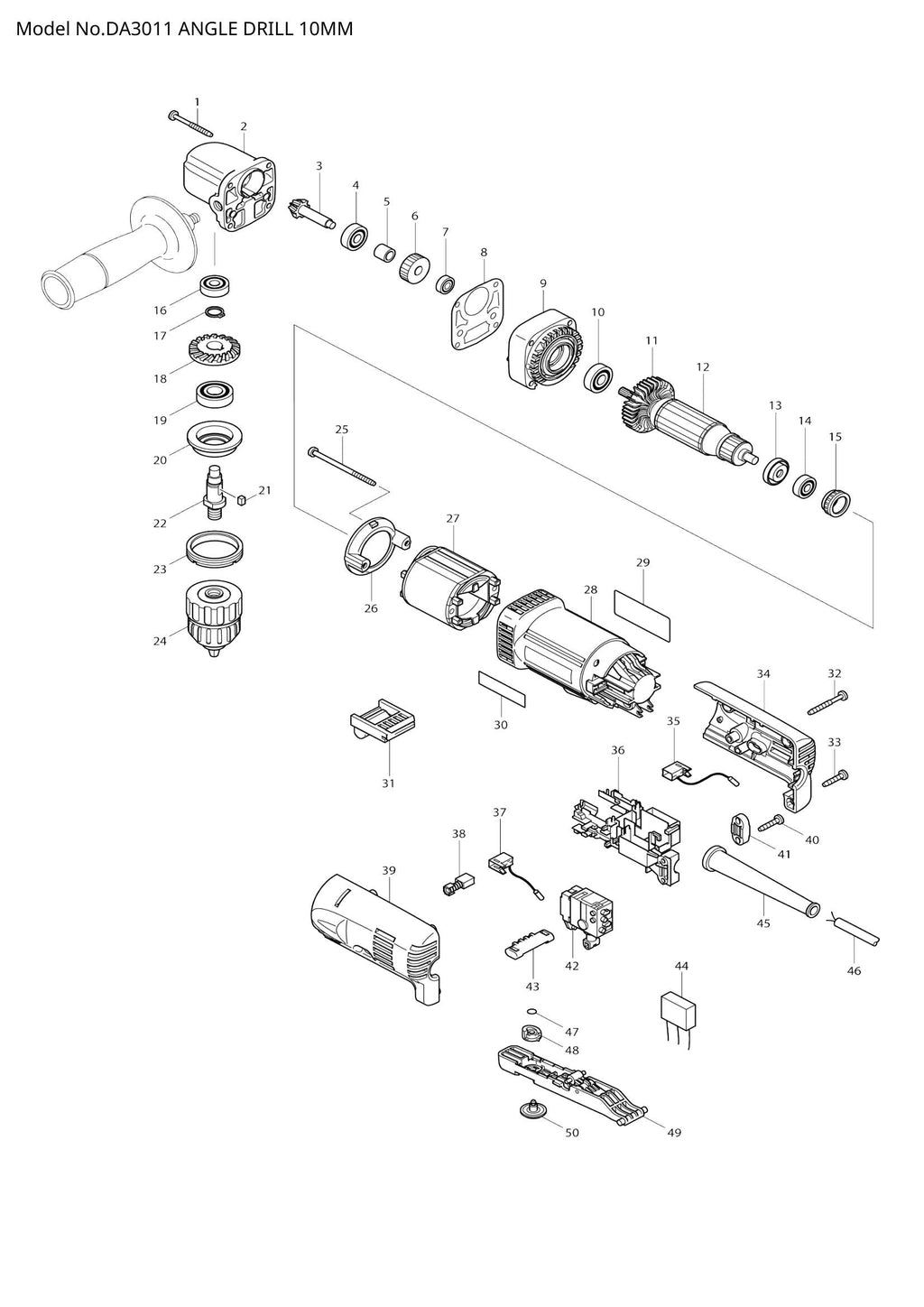 Model No.DA3011 ANGLE DRILL 10MM

1
2
3
4
5
6
7
8
9
10
11
12
13
14
15
16
17
18
19
20
21
22
23
24
25
26
27
28
29
30
31
32
33
34
35
36
37
38
39
40
41
42
43
44
45
46
47
48
49
50