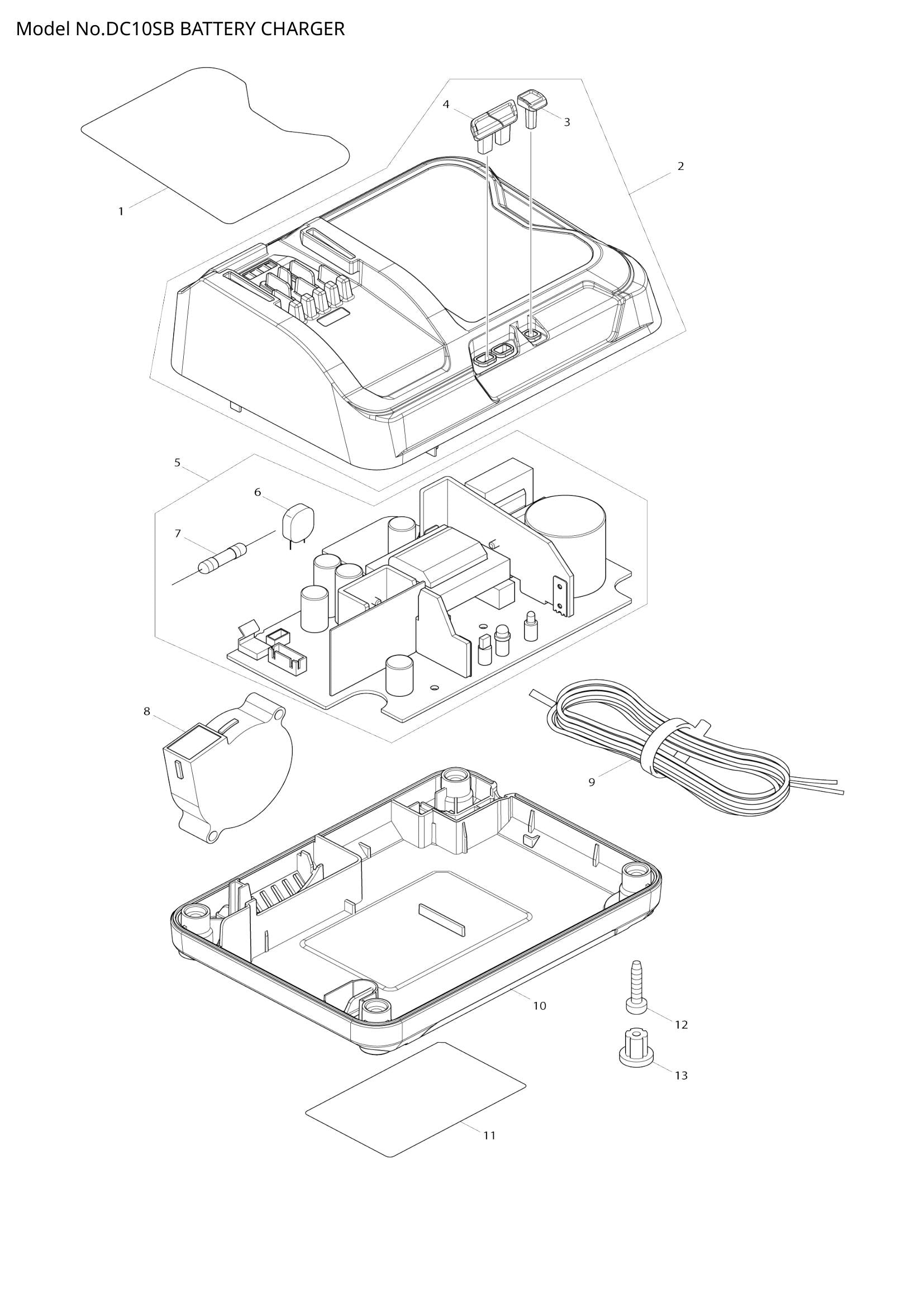 Model No.DC10SB BATTERY CHARGER

4
3
2
1
5
6
7
8
9
10
12
13
11