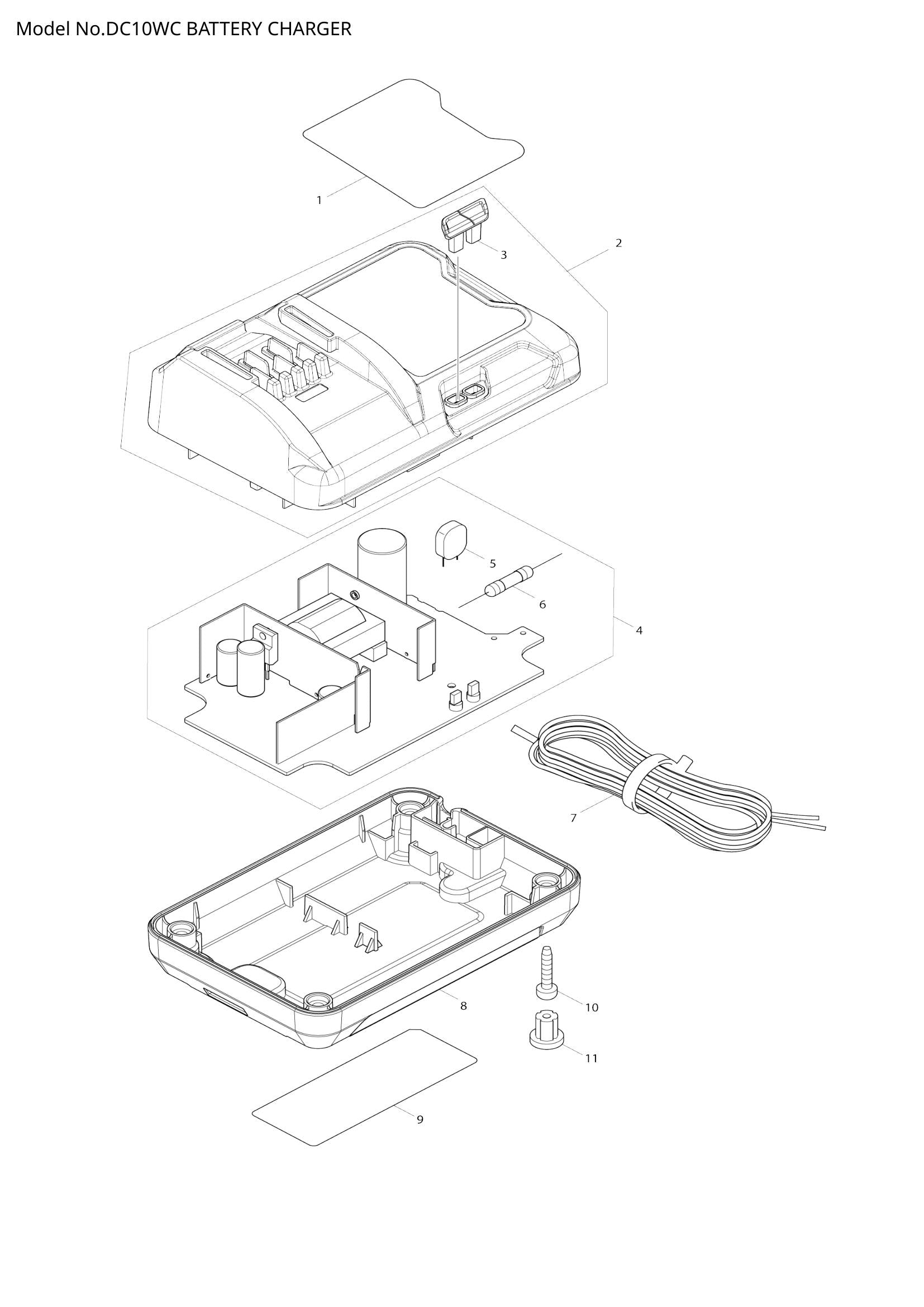 Model No.DC10WC BATTERY CHARGER

1
2
3
4
5
6
7
8
9
10
11