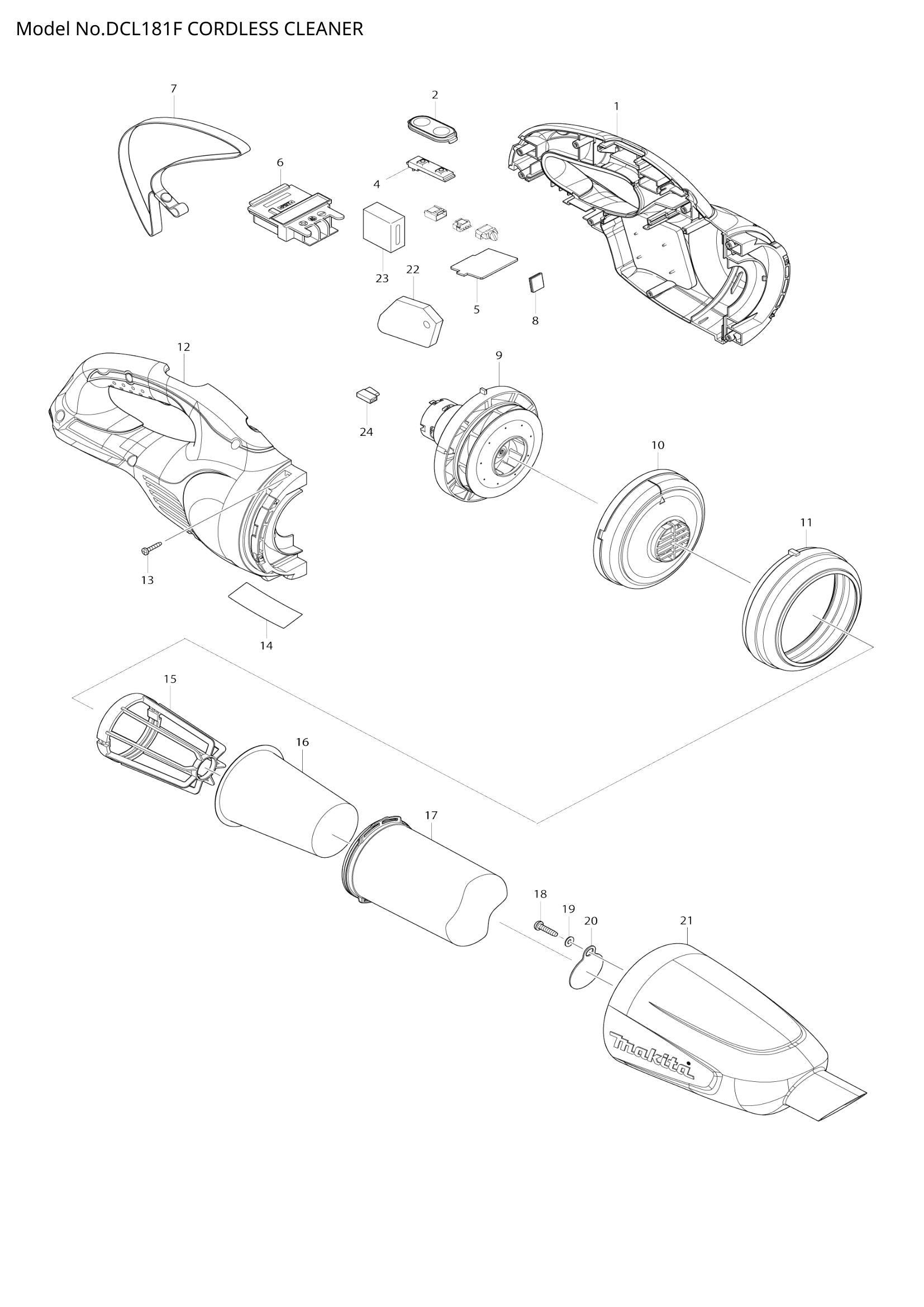 Model No.DCL181F CORDLESS CLEANER

7
2
1
6
4
23
22
5
8
12
9
24
10
11
13
14
15
16
17
18
19
20
21
makita