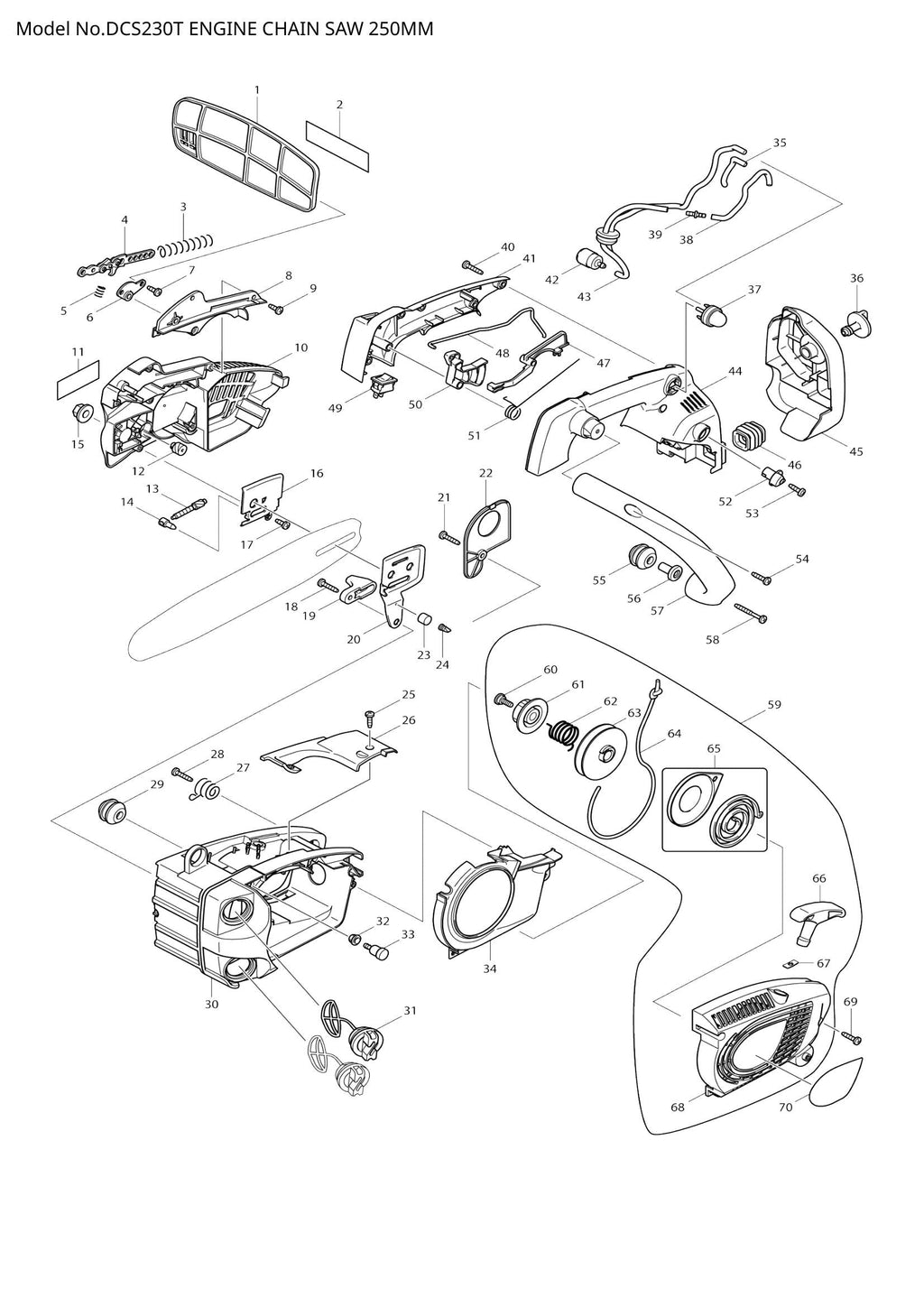 Model No.DCS230T ENGINE CHAIN SAW 250MM

1
2
3
4
5
6
7
8
9
10
11
12
13
14
15
16
17
18
19
20
21
22
23
24
25
26
27
28
29
30
31
32
33
34
35
36
37
38
39
40
41
42
43
44
45
46
47
48
49
50
51
52
53
54
55
56
57
58
59
60
61
62
63
64
65
66
67
68
69
70