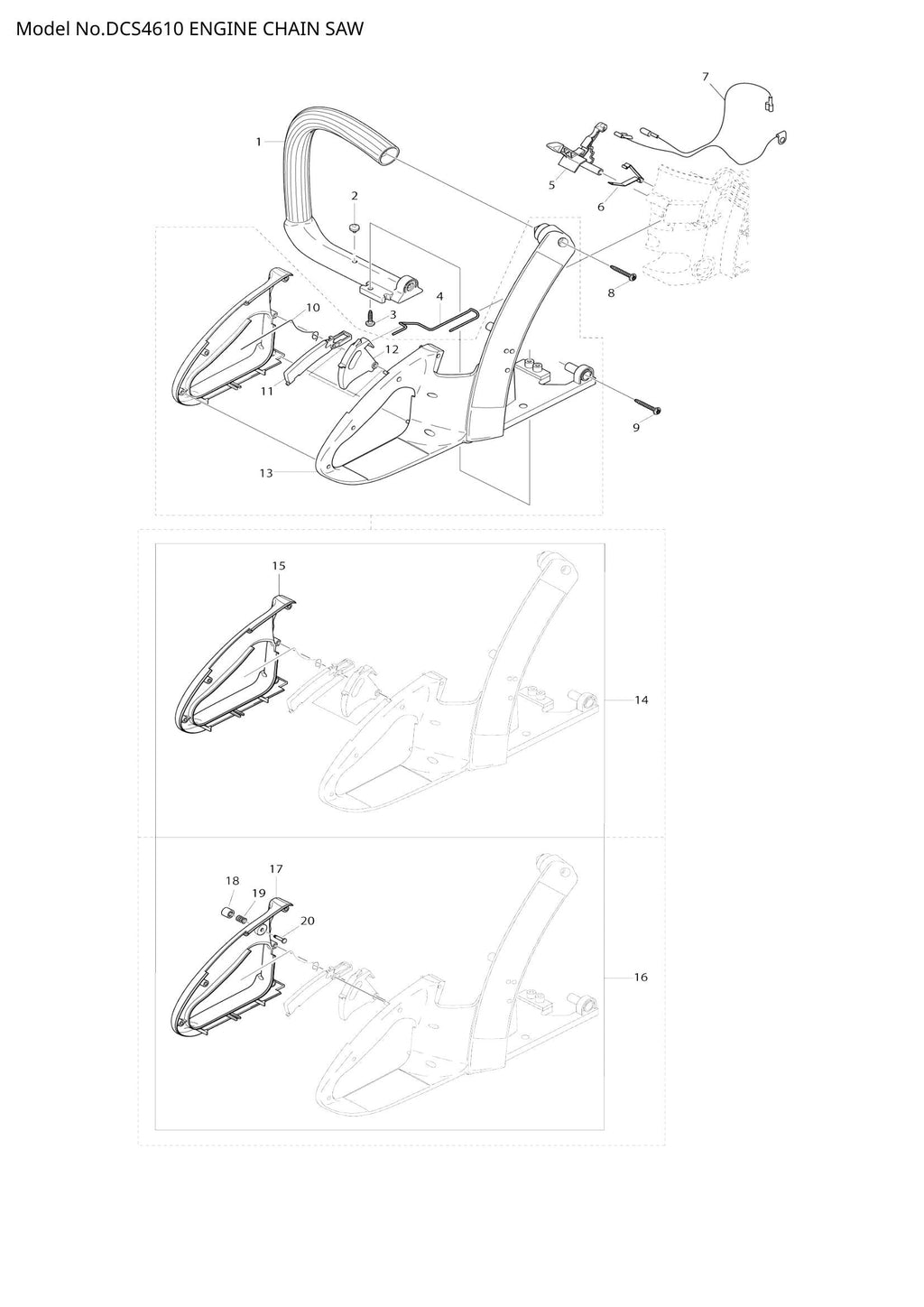 Model No.DCS4610 ENGINE CHAIN SAW

7
1
5
6
2
8
4
10
3
12
11
9
13
15
14
17
18
19
20
16