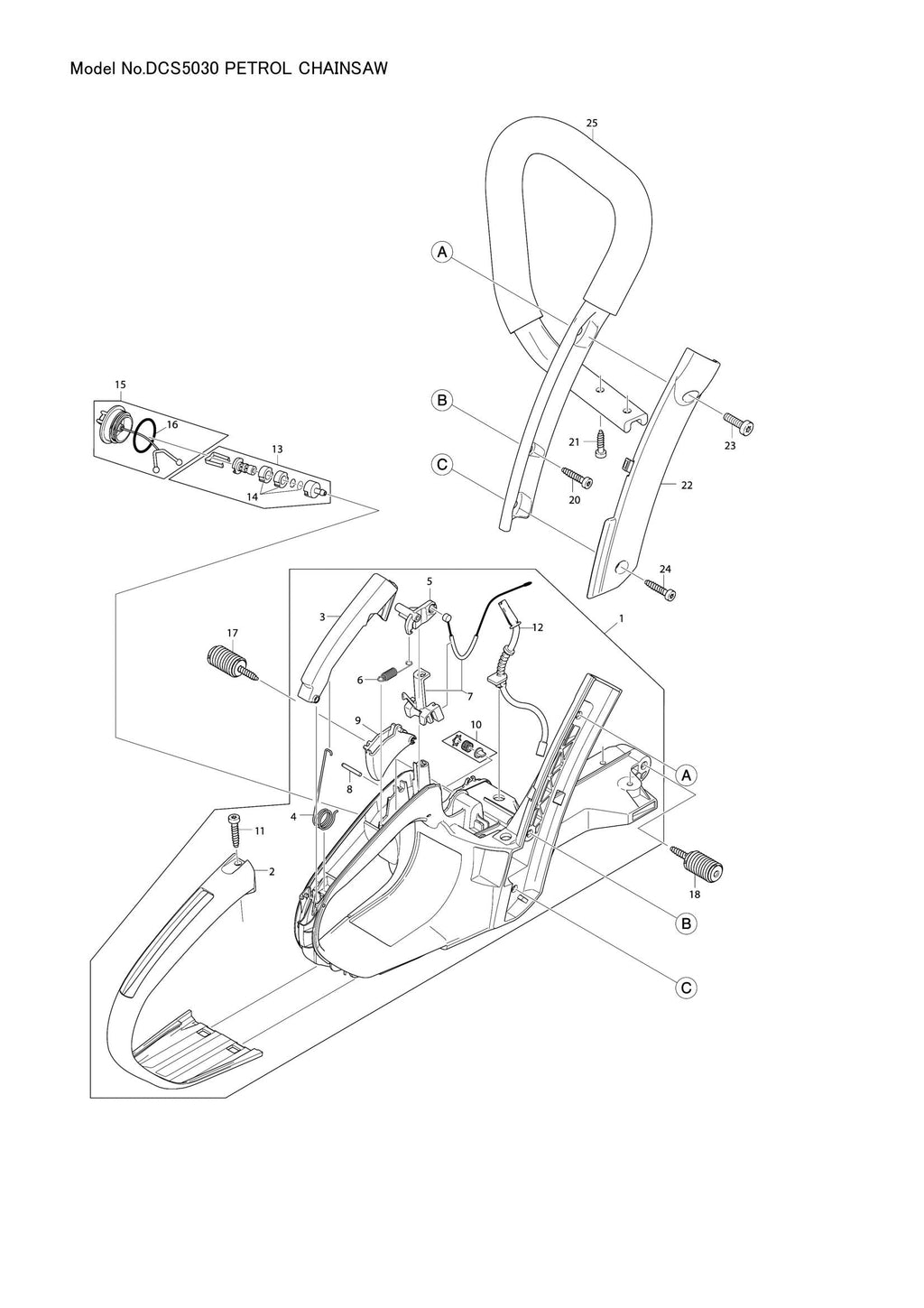 Model No.DCS5030 PETROL CHAINSAW

25
A
B
C
21
23
20
22
24
15
16
13
14
5
3
12
1
17
6
7
9
10
8
A
4
11
2
18
B
C