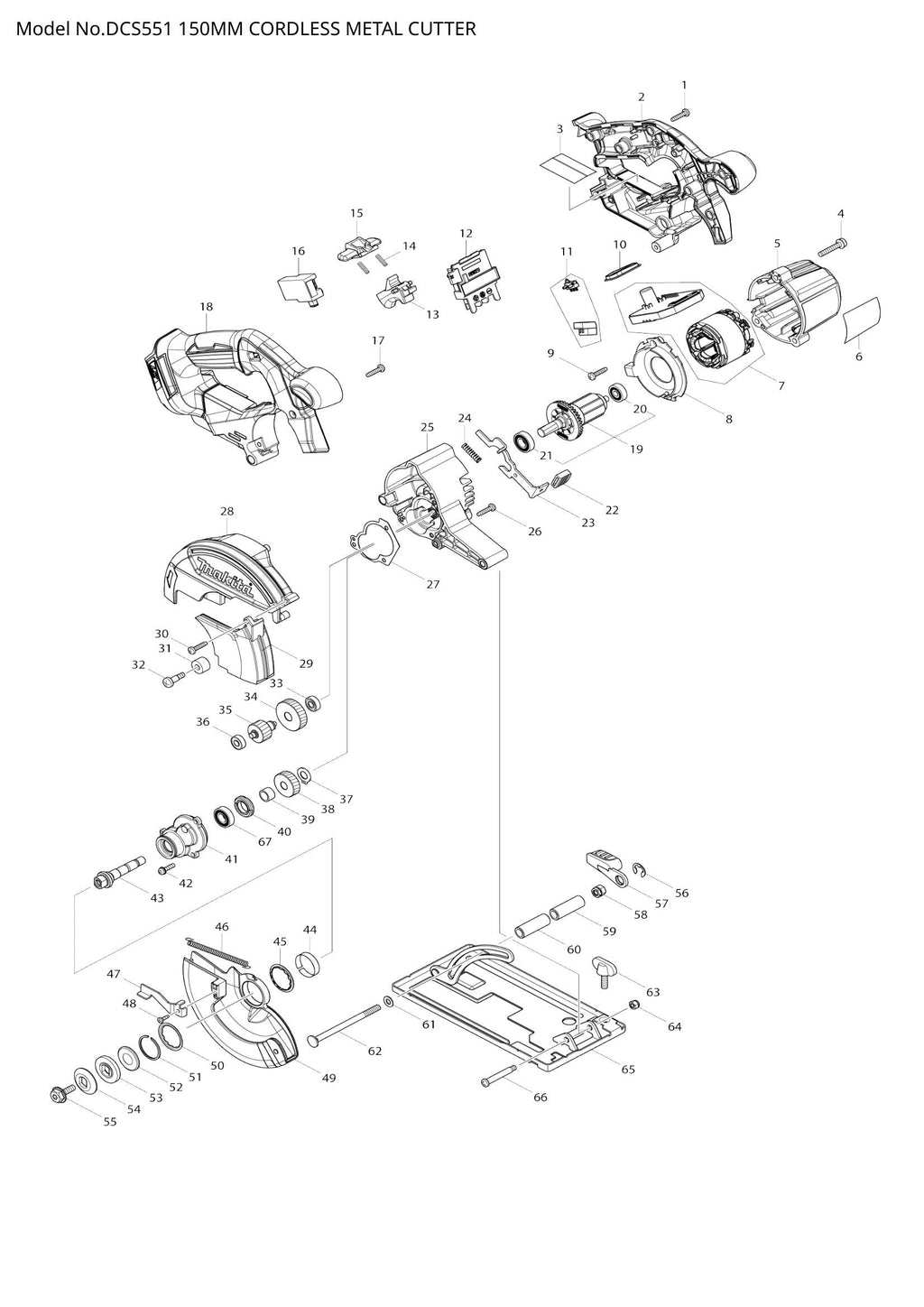 Model No.DCS551 150MM CORDLESS METAL CUTTER

1
2
3
4
5
6
7
8
9
10
11
12
13
14
15
16
17
18
19
20
21
22
23
24
25
26
27
28
makita
29
30
31
32
33
34
35
36
37
38
39
40
67
41
42
43
44
45
46
47
48
49
50
51
52
53
54
55
56
57
58
59
60
61
62
63
64
65
66