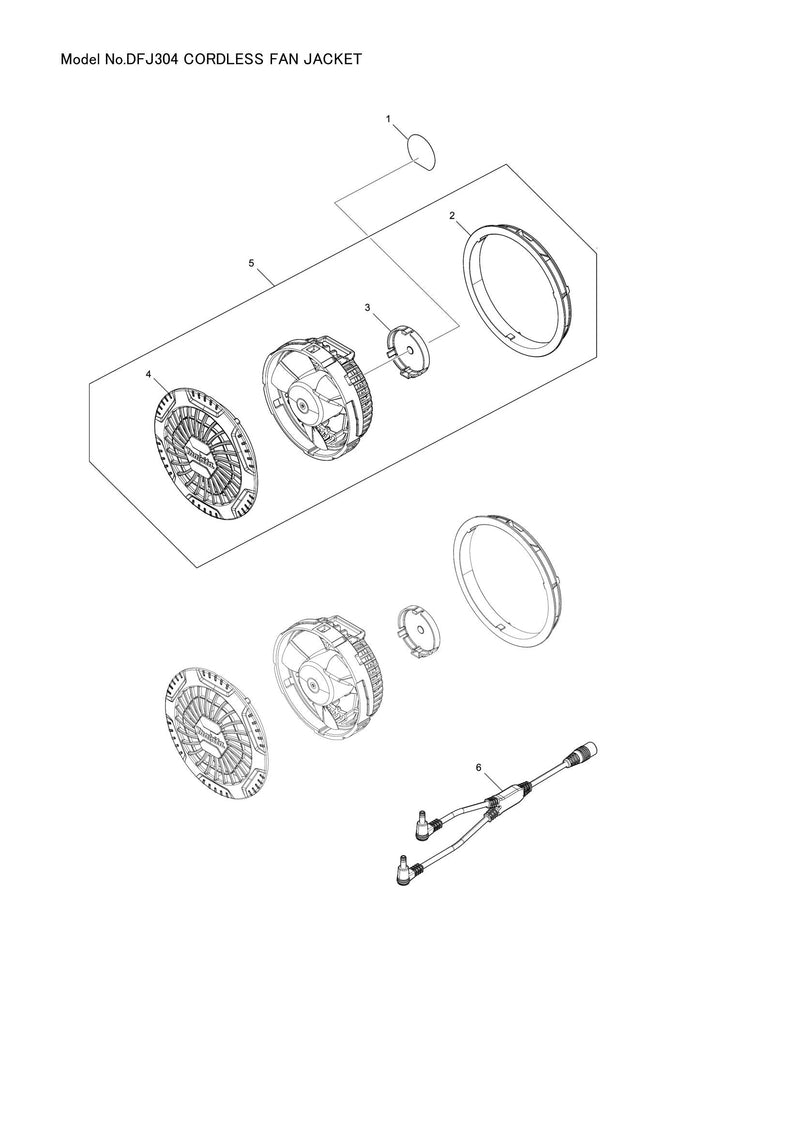 Model No.DFJ304 CORDLESS FAN JACKET

1

2

5

3

4

6