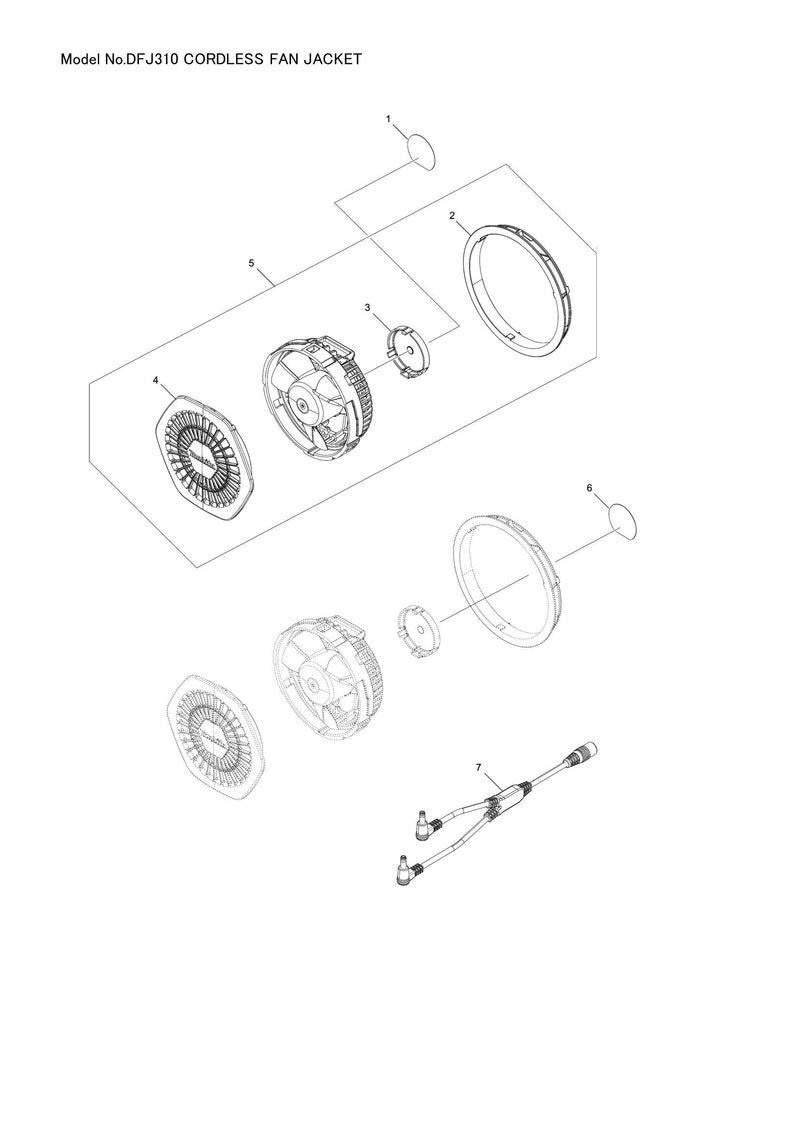 Model No.DFJ310 CORDLESS FAN JACKET

1

2

5

3

4

6

7