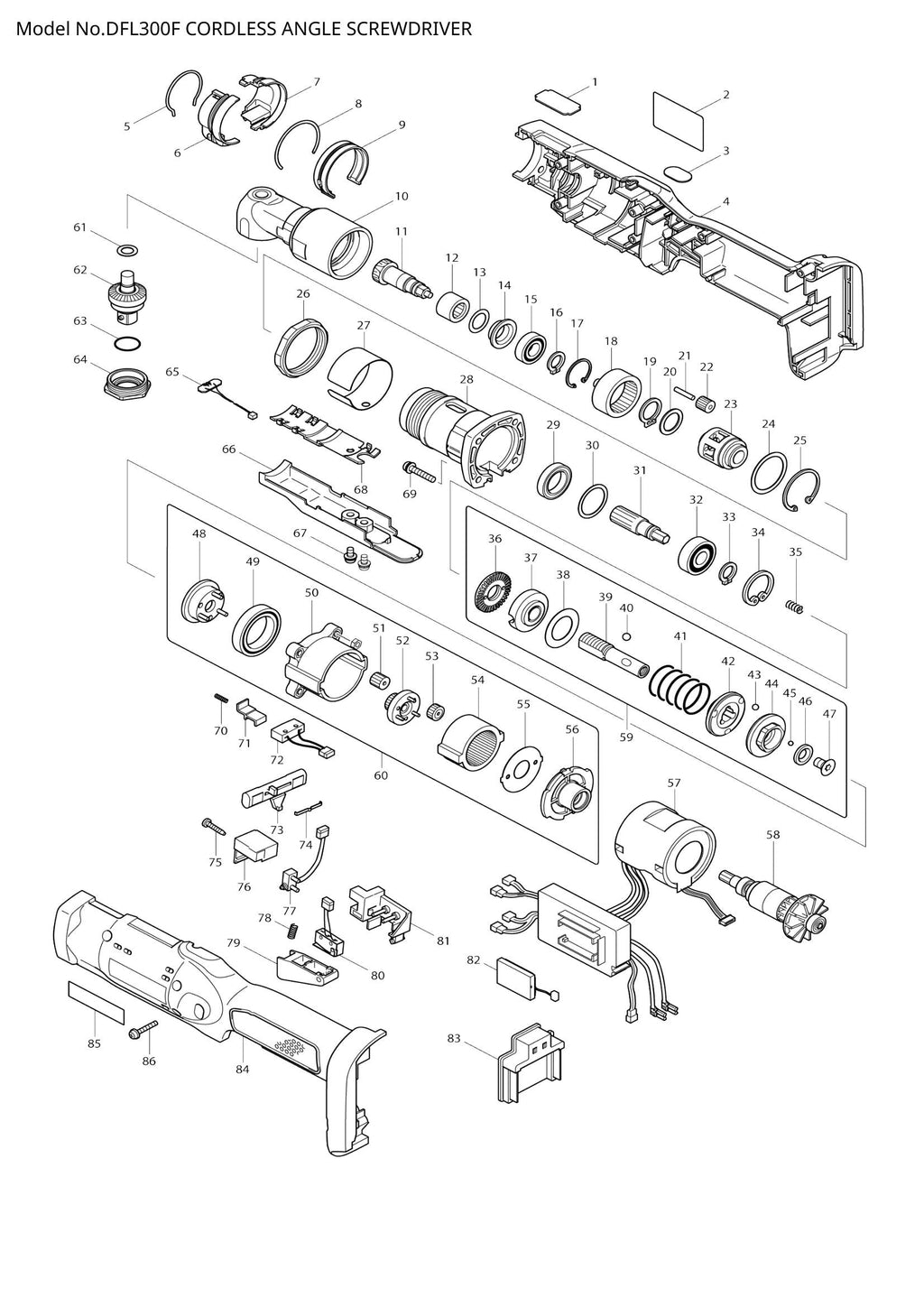 Model No.DFL300F CORDLESS ANGLE SCREWDRIVER

1
2
3
4
5
6
7
8
9
10
11
12
13
14
15
16
17
18
19
20
21
22
23
24
25
26
27
28
29
30
31
32
33
34
35
36
37
38
39
40
41
42
43
44
45
46
47
48
49
50
51
52
53
54
55
56
57
58
59
60
61
62
63
64
65
66
67
68
69
70
71
72
73
74
75
76
77
78
79
80
81
82
83
84
85
86