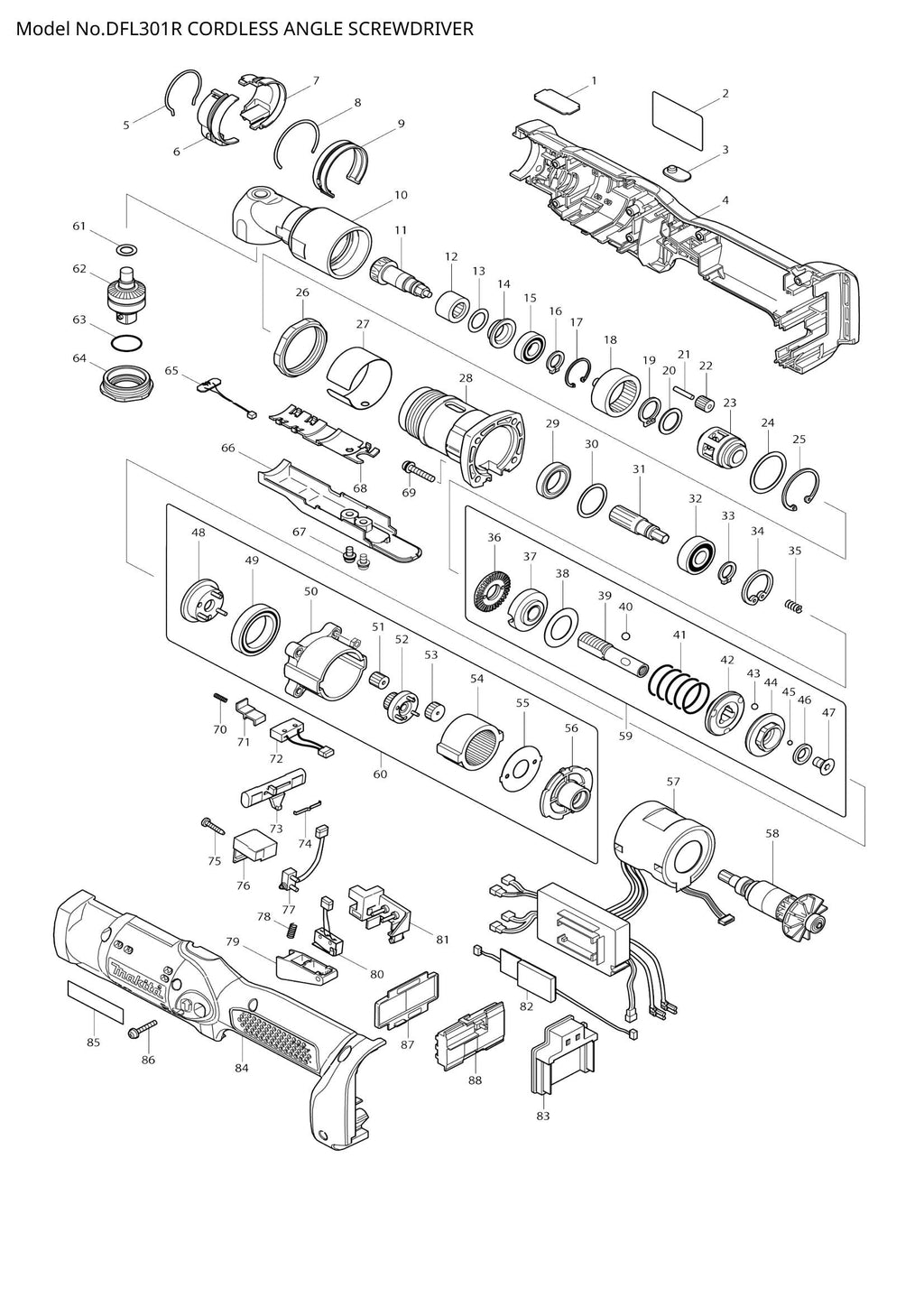 Model No.DFL301R CORDLESS ANGLE SCREWDRIVER

1
2
3
4
5
6
7
8
9
10
11
12
13
14
15
16
17
18
19
20
21
22
23
24
25
26
27
28
29
30
31
32
33
34
35
36
37
38
39
40
41
42
43
44
45
46
47
48
49
50
51
52
53
54
55
56
57
58
59
60
61
62
63
64
65
66
67
68
69
70
71
72
73
74
75
76
77
78
79
80
81
82
83
84
85
86
87
88
makita