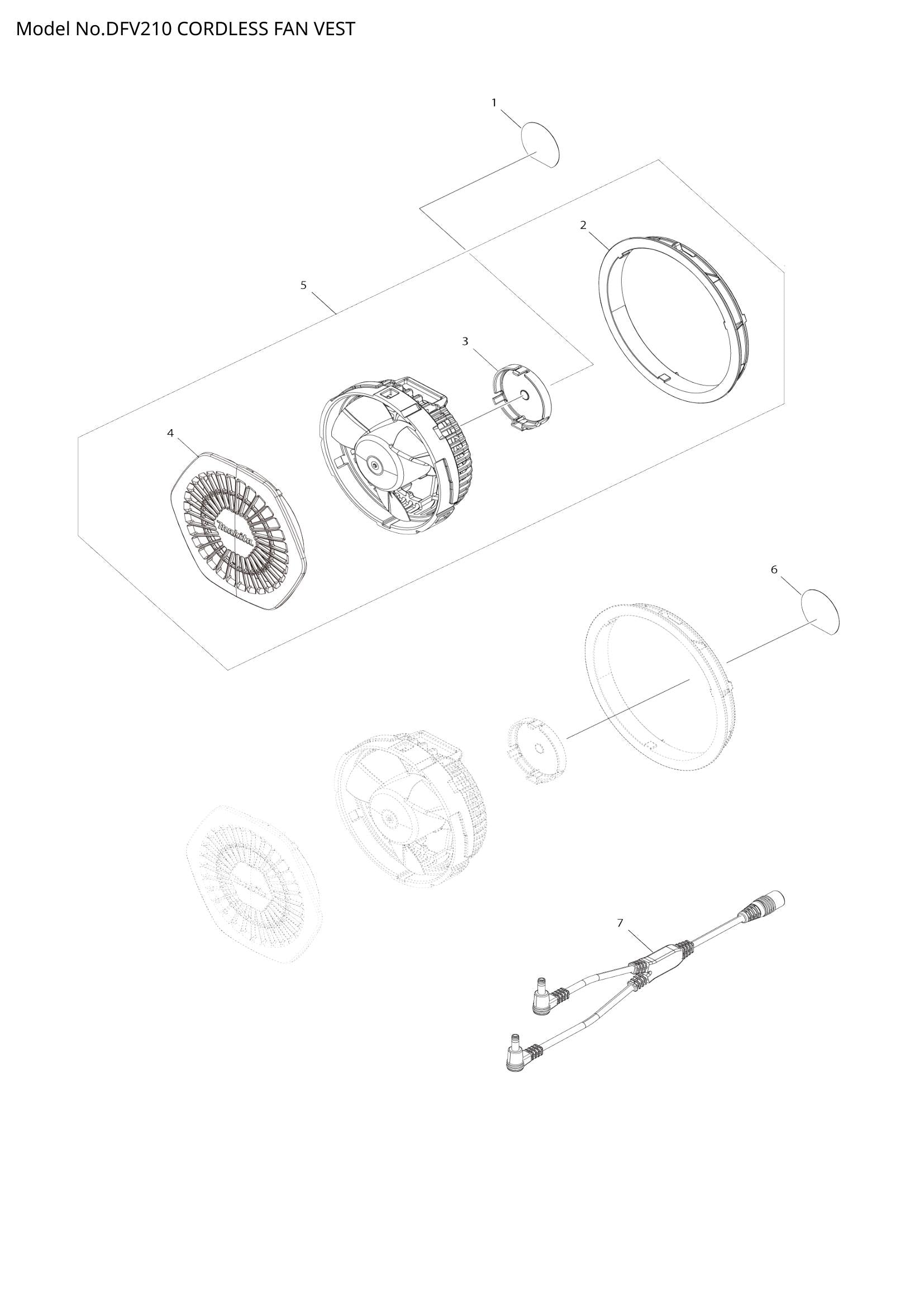 Model No.DFV210 CORDLESS FAN VEST

1

2

5

3

4

makita

6

7