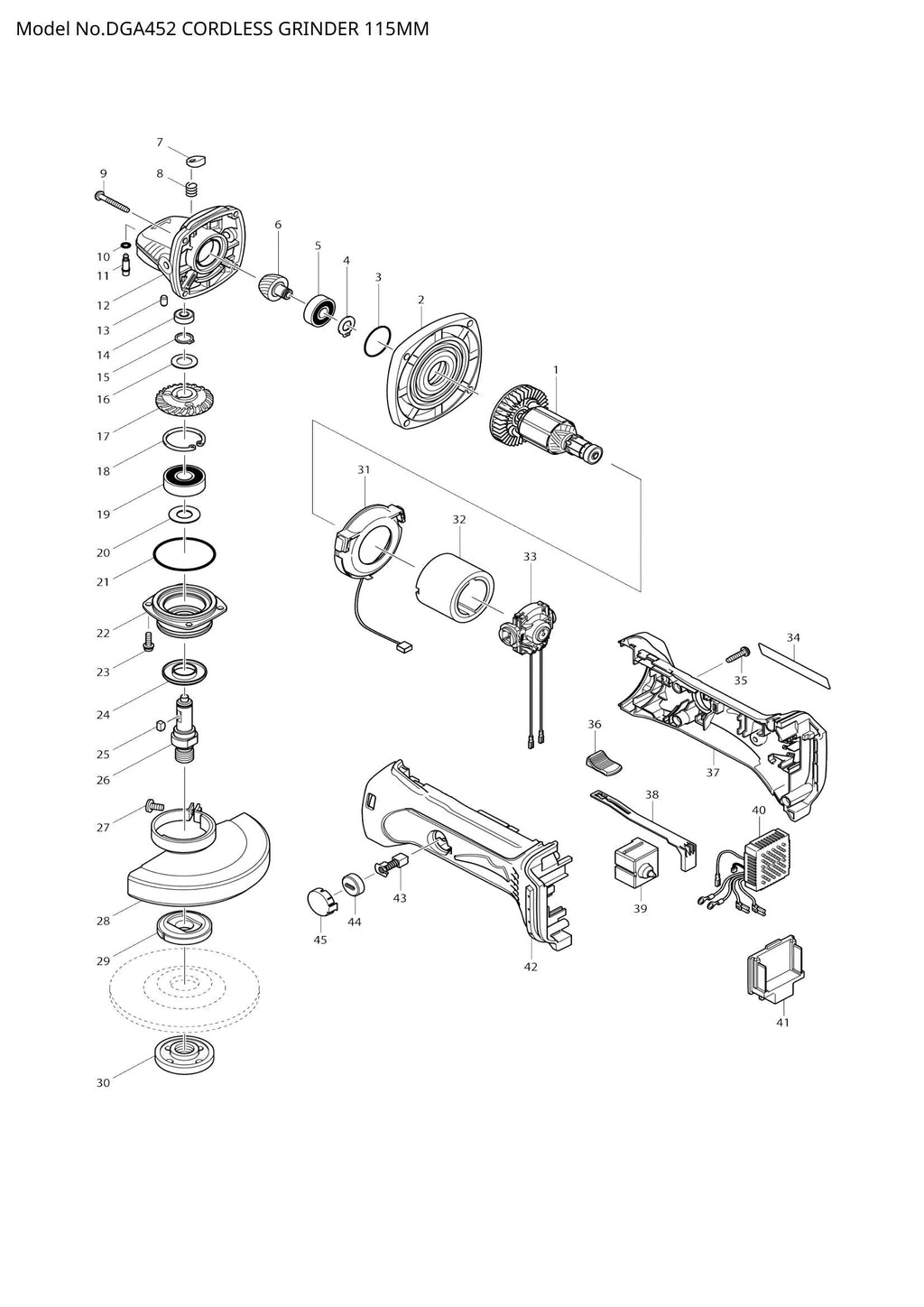 Model No.DGA452 CORDLESS GRINDER 115MM

7
9
8
6
5
4
3
2
1
10
11
12
13
14
15
16
17
18
19
20
21
22
23
24
25
26
27
28
29
30
31
32
33
34
35
36
37
38
39
40
41
42
43
44
45