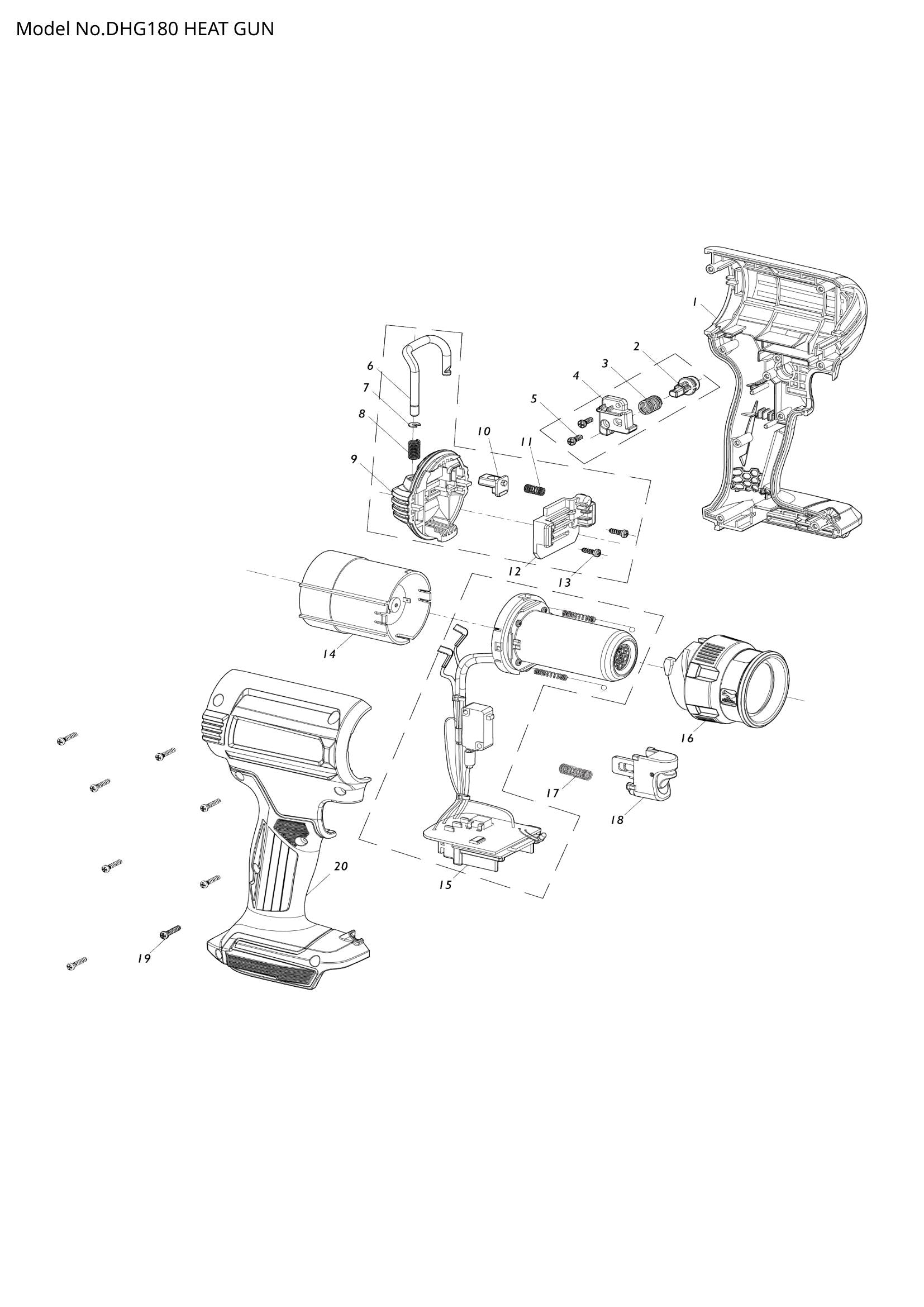 Model No.DHG180 HEAT GUN

1
2
3
4
5
6
7
8
9
10
11
12
13
14
15
16
17
18
19
20