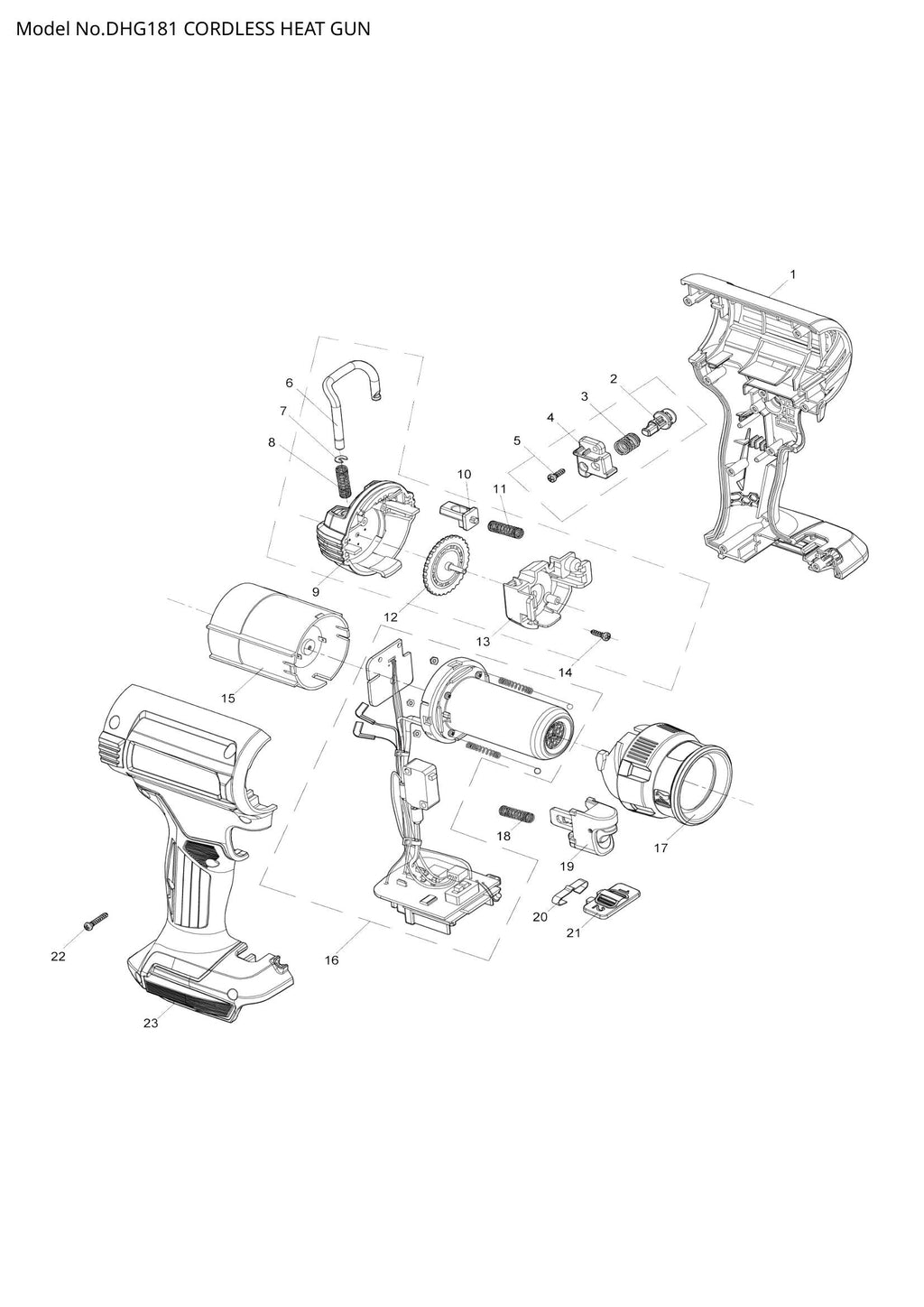 Model No.DHG181 CORDLESS HEAT GUN

1
2
3
4
5
6
7
8
9
10
11
12
13
14
15
16
17
18
19
20
21
22
23