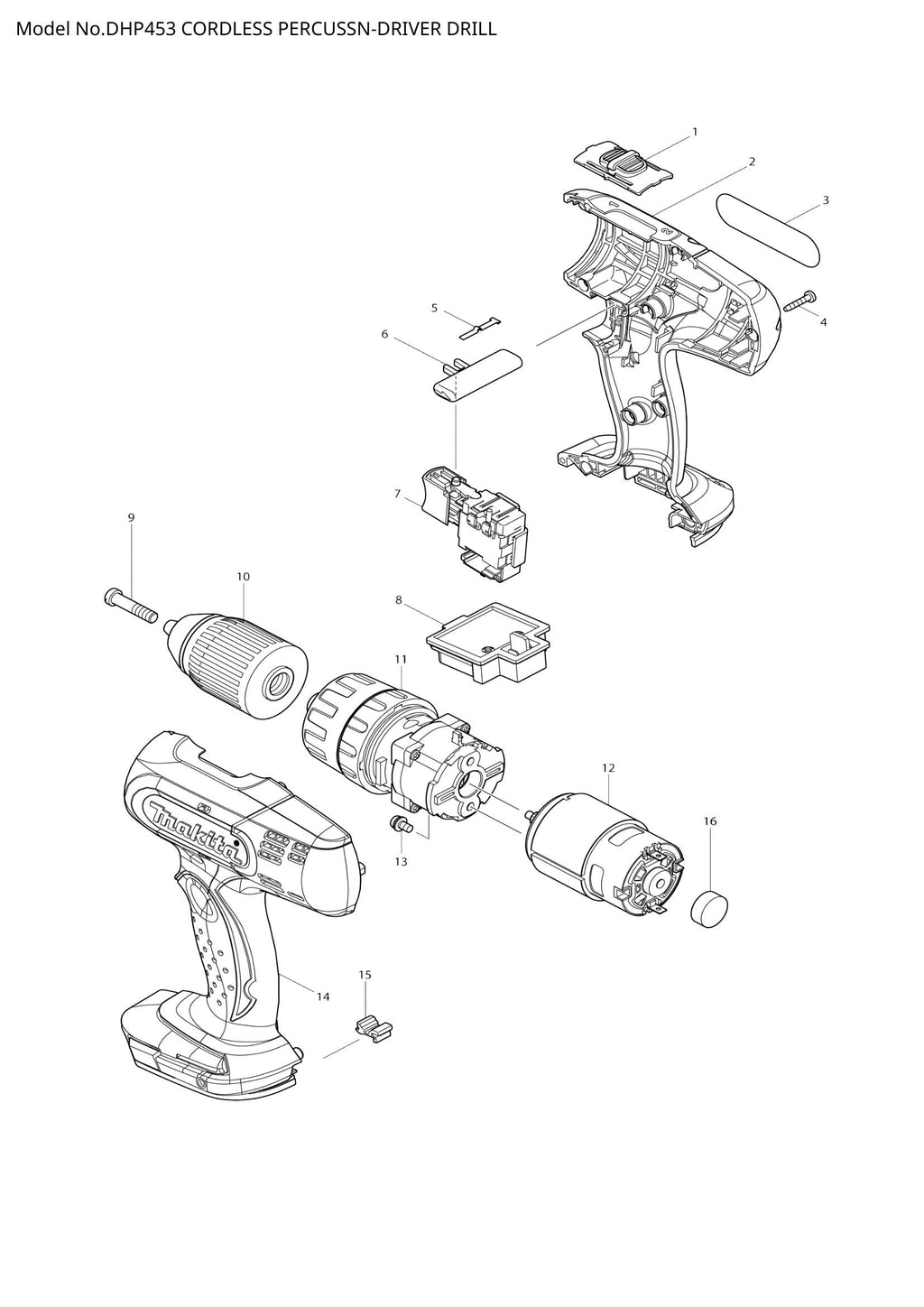 Model No.DHP453 CORDLESS PERCUSSN-DRIVER DRILL

1
2
3
4
5
6
7
8
9
10
11
12
13
14
15
16

makita