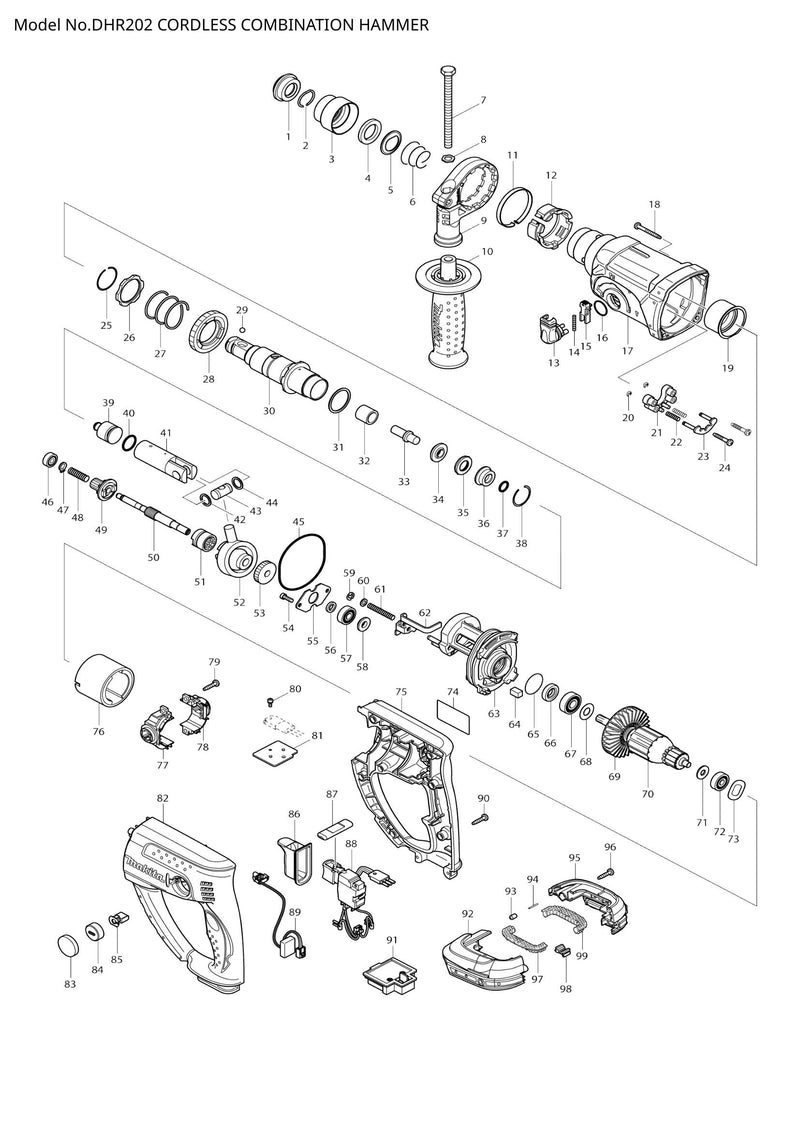 Model No.DHR202 CORDLESS COMBINATION HAMMER

1
2
3
4
5
6
7
8
9
10
11
12
13
14
15
16
17
18
19
20
21
22
23
24
25
26
27
28
29
30
31
32
33
34
35
36
37
38
39
40
41
42
43
44
45
46
47
48
49
50
51
52
53
54
55
56
57
58
59
60
61
62
63
64
65
66
67
68
69
70
71
72
73
74
75
76
77
78
79
80
81
82
83
84
85
86
87
88
89
90
91
92
93
94
95
96
97
98
99

makita