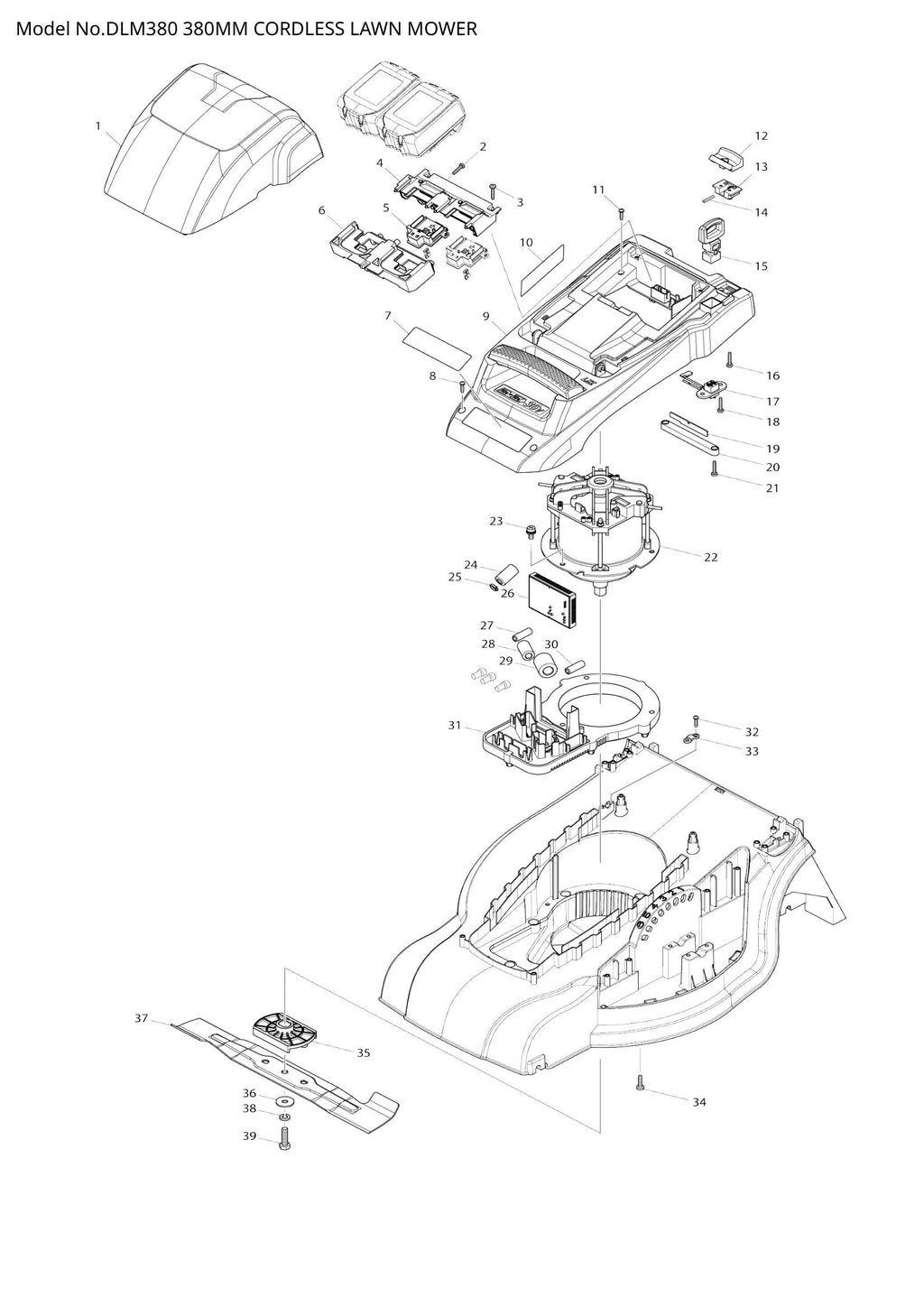 Model No.DLM380 380MM CORDLESS LAWN MOWER

1
2
3
4
5
6
7
8
9
10
11
12
13
14
15
16
17
18
19
20
21
22
23
24
25
26
27
28
29
30
31
32
33
34
35
36
37
38
39