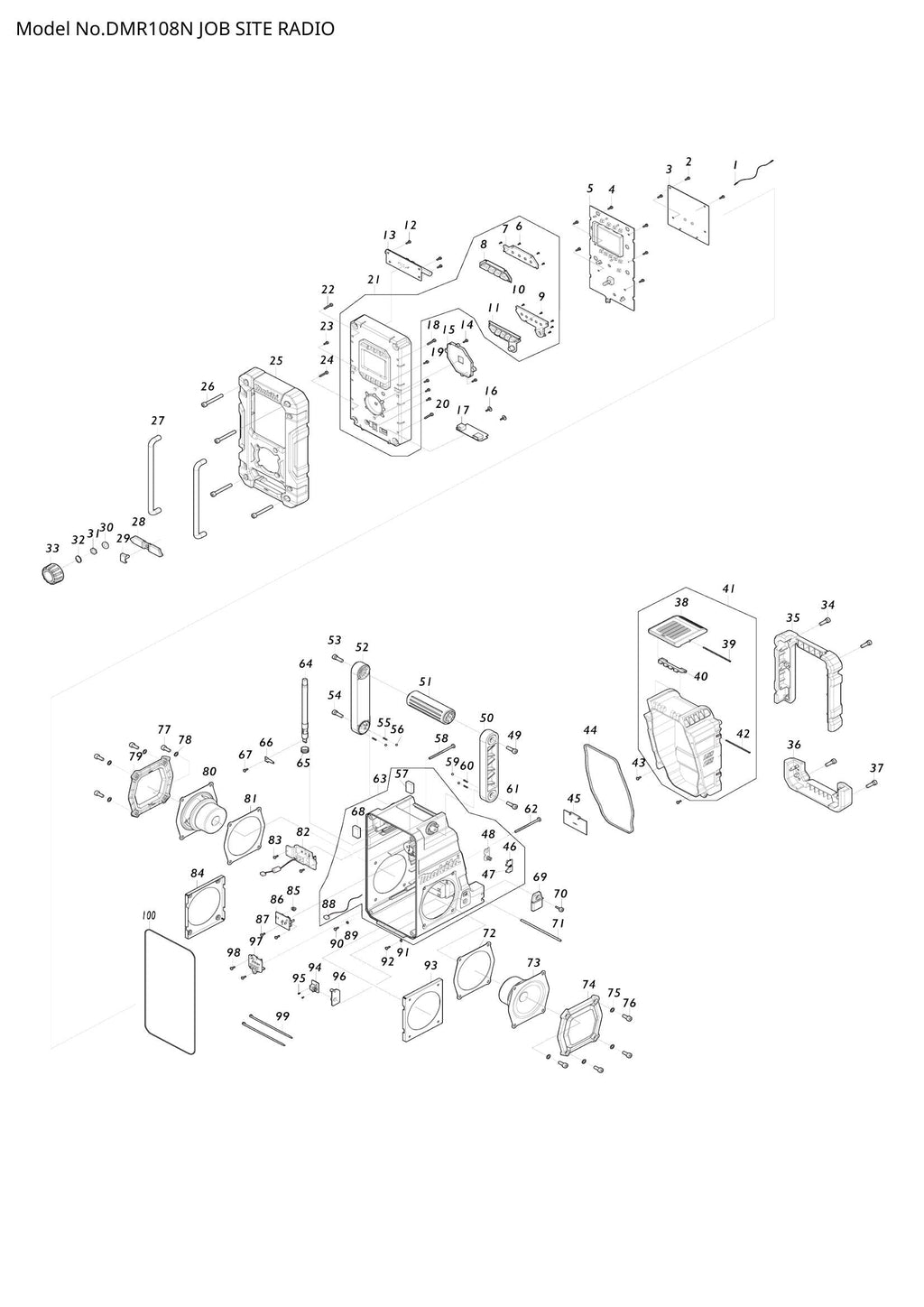 Model No.DMR108N JOB SITE RADIO

1
2
3
4
5
6
7
8
9
10
11
12
13
14
15
16
17
18
19
20
21
22
23
24
25
26
27
28
29
30
31
32
33
34
35
36
37
38
39
40
41
42
43
44
45
46
47
48
49
50
51
52
53
54
55
56
57
58
59
60
61
62
63
64
65
66
67
68
69
70
71
72
73
74
75
76
77
78
79
80
81
82
83
84
85
86
87
88
89
90
91
92
93
94
95
96
97
98
99
100