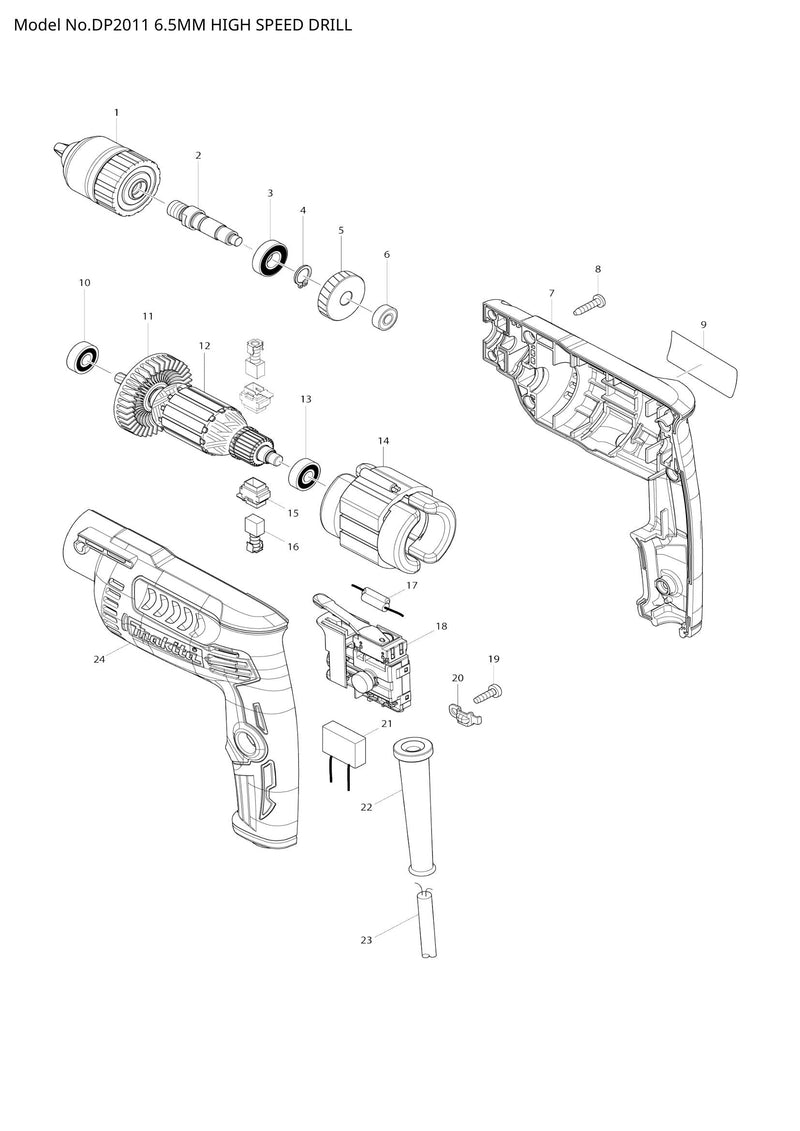 Model No.DP2011 6.5MM HIGH SPEED DRILL

1
2
3
4
5
6
8
7
9
10
11
12
13
14
15
16
17
18
19
20
21
22
23
24
makita