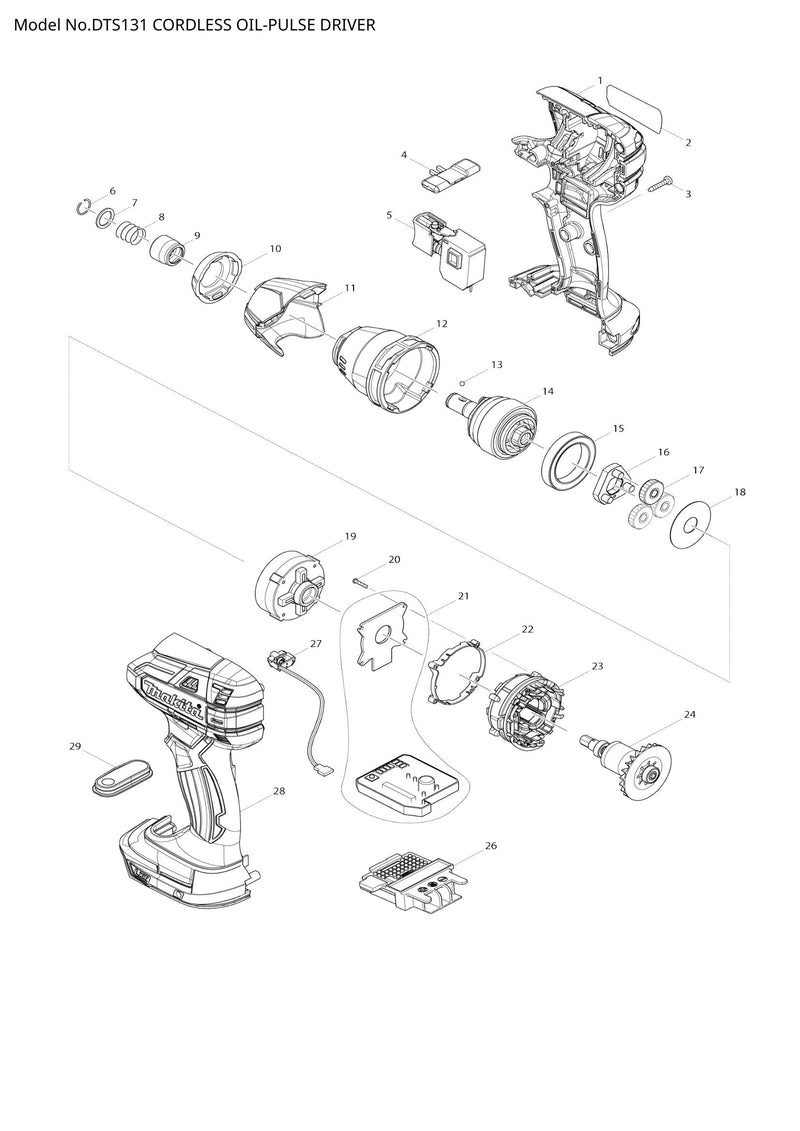 Model No.DTS131 CORDLESS OIL-PULSE DRIVER

1
2
3
4
5
6
7
8
9
10
11
12
13
14
15
16
17
18
19
20
21
22
23
24
27
29
28
26

makita