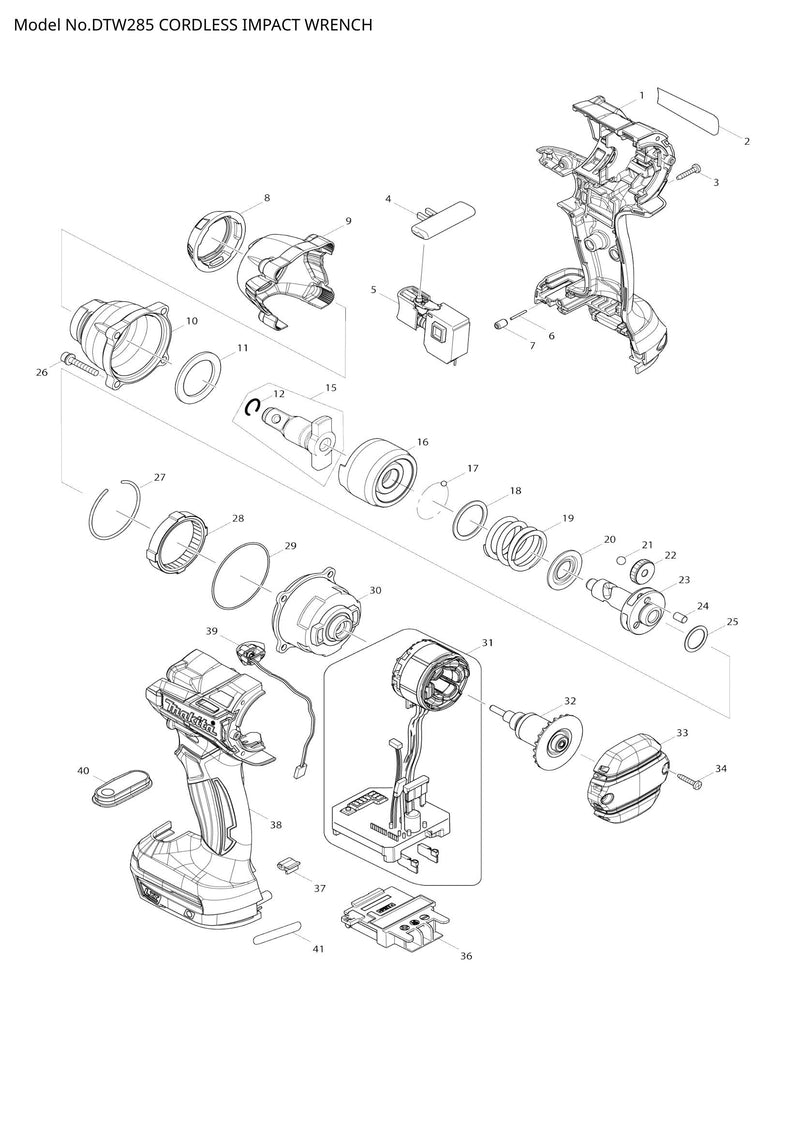 Model No.DTW285 CORDLESS IMPACT WRENCH

1
2
3
4
5
6
7
8
9
10
11
12
15
16
17
18
19
20
21
22
23
24
25
26
27
28
29
30
31
32
33
34
36
37
38
39
40
41
makita