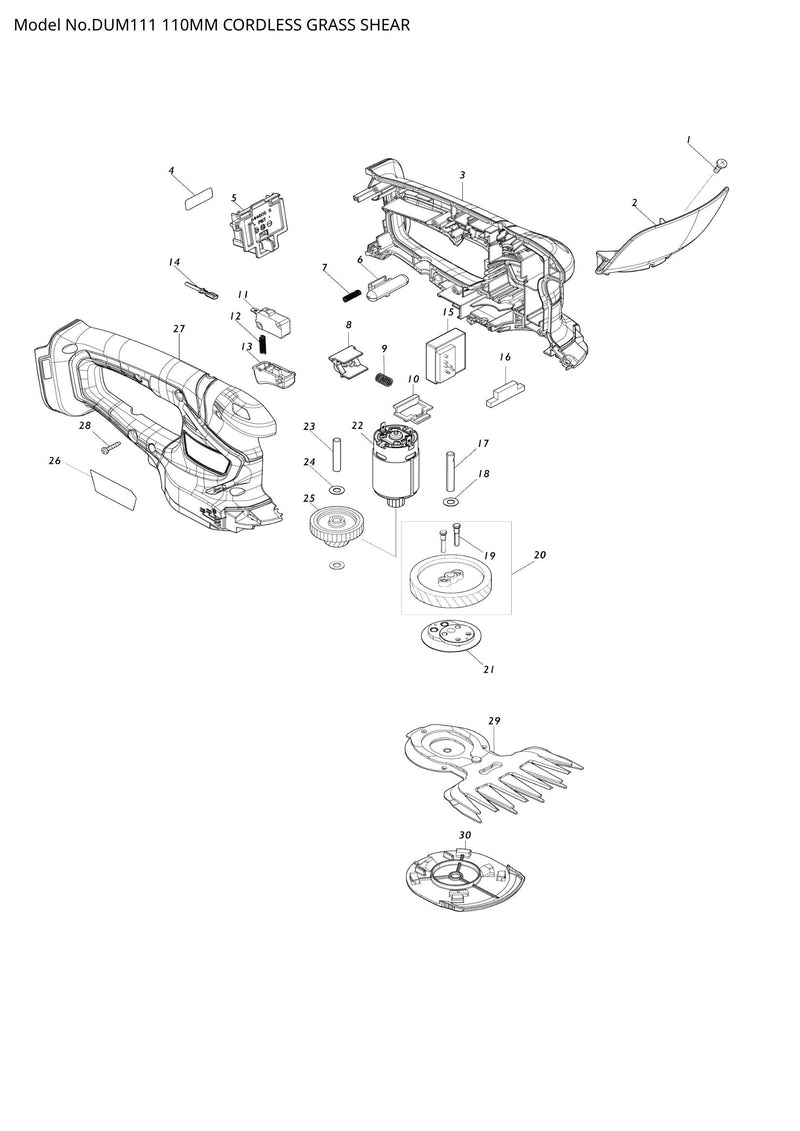 Model No.DUM111 110MM CORDLESS GRASS SHEAR

1
2
3
4
5
6
7
8
9
10
11
12
13
14
15
16
17
18
19
20
21
22
23
24
25
26
27
28
29
30