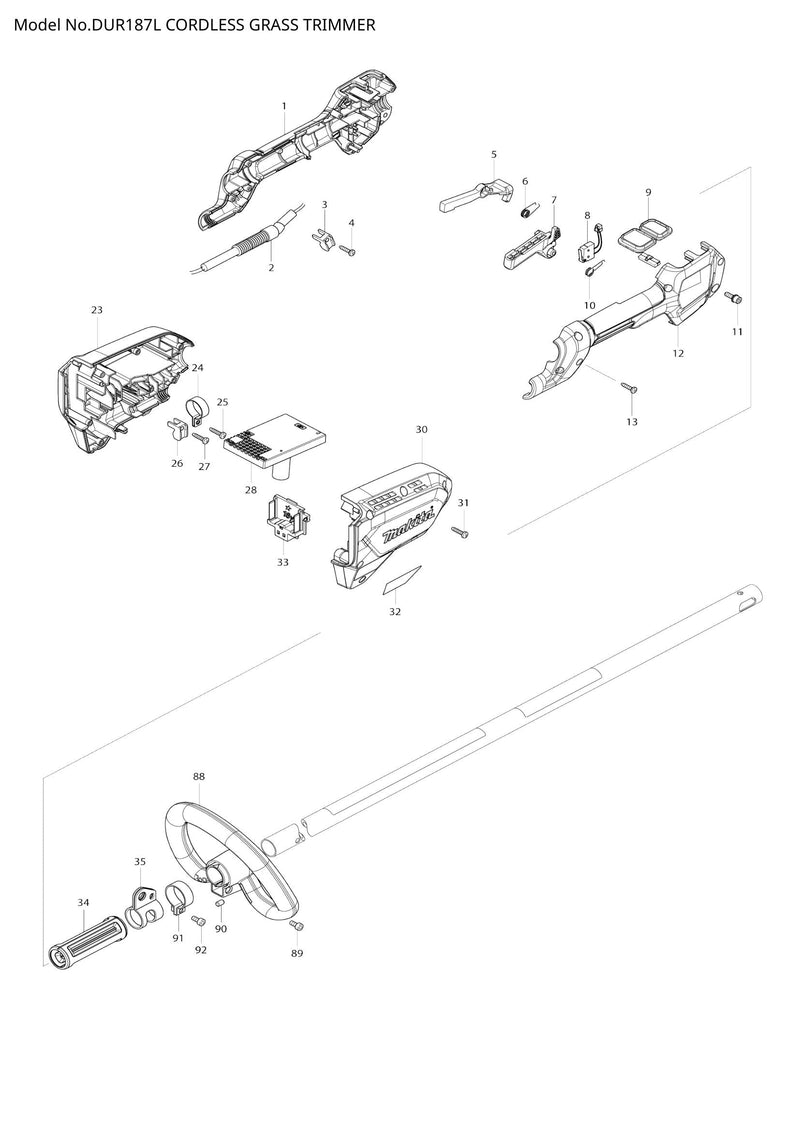 Model No.DUR187L CORDLESS GRASS TRIMMER

1
2
3
4
5
6
7
8
9
10
11
12
13
23
24
25
26
27
28
30
31
32
33
makita
88
35
34
91
92
90
89