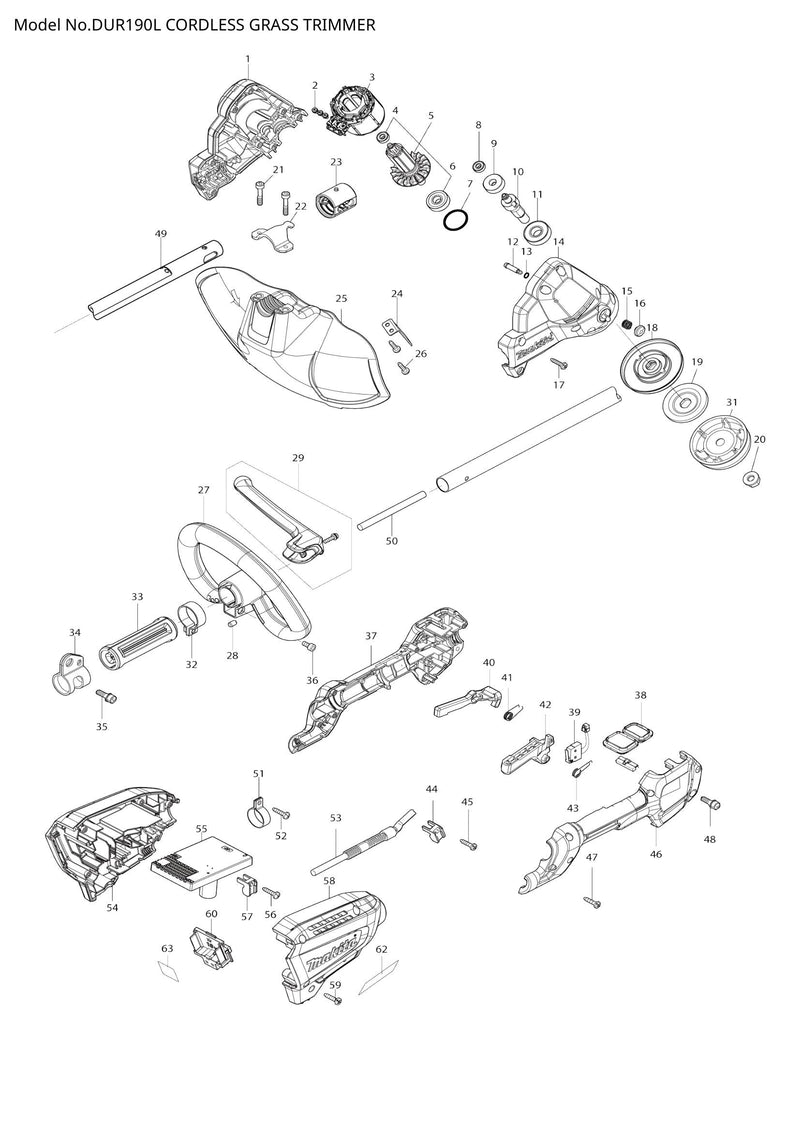 Model No.DUR190L CORDLESS GRASS TRIMMER

1
2
3
4
5
6
7
8
9
10
11
12
13
14
15
16
17
18
19
20
21
22
23
24
25
26
27
28
29
31
32
33
34
35
36
37
38
39
40
41
42
43
44
45
46
47
48
49
50
51
52
53
54
55
56
57
58
59
60
62
63

makita
makita