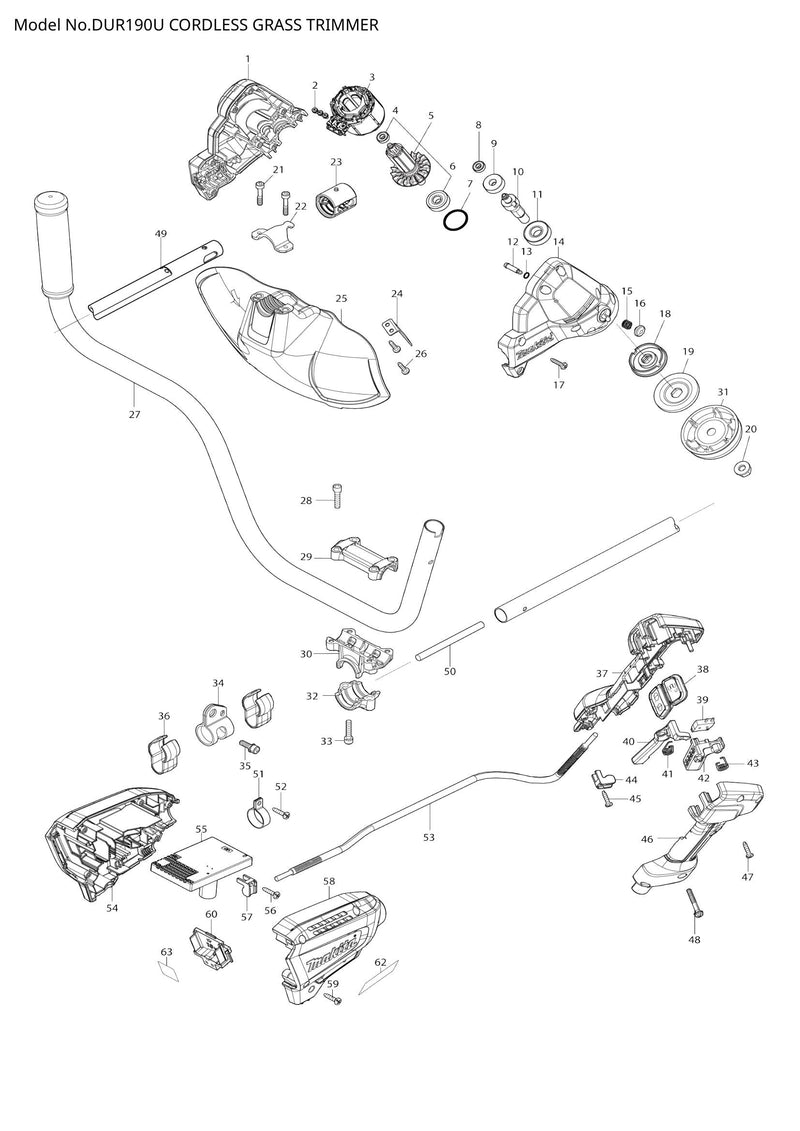 Model No.DUR190U CORDLESS GRASS TRIMMER

1
2
3
4
5
6
7
8
9
10
11
12
13
14
15
16
17
18
19
20
21
22
23
24
25
26
27
28
29
30
31
32
33
34
35
36
37
38
39
40
41
42
43
44
45
46
47
48
49
50
51
52
53
54
55
56
57
58
59
60
62
63

makita
makita