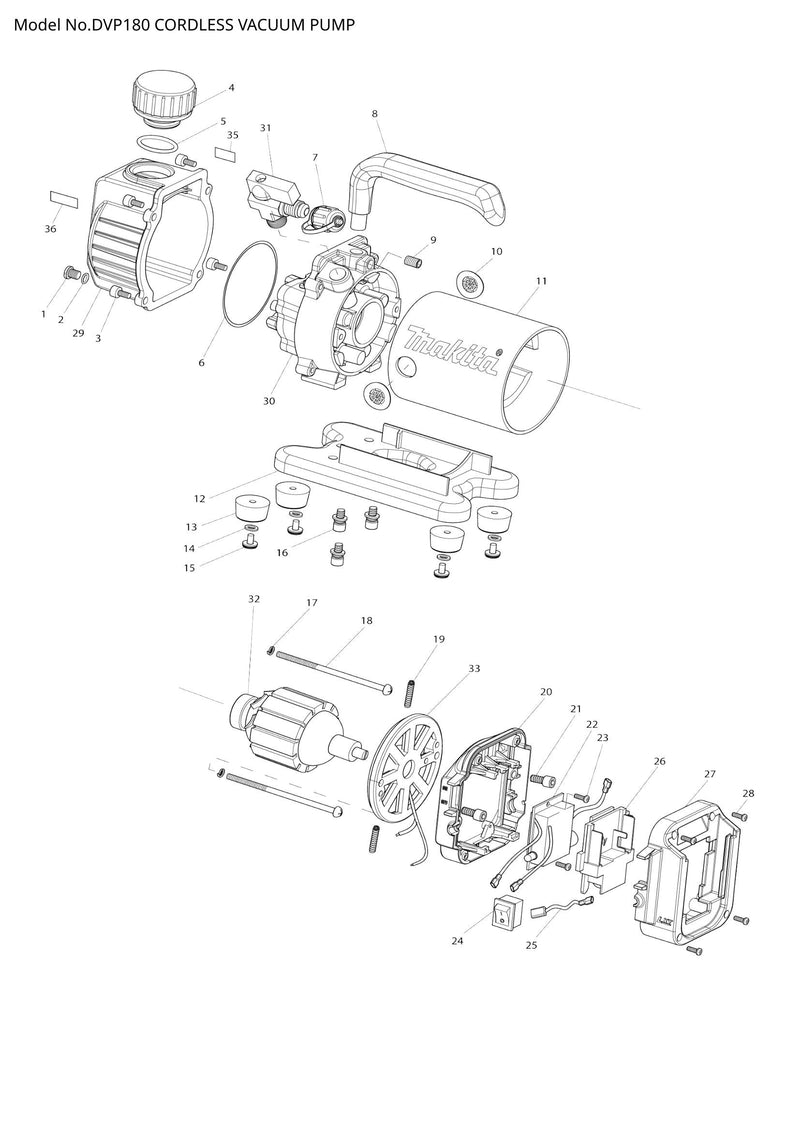 Model No.DVP180 CORDLESS VACUUM PUMP

4
5
35
31
8
7
36
9
10
11
1
2
29
3
6
30
makita
12
13
14
15
16
32
17
18
19
33
20
21
22
23
26
27
28
24
25