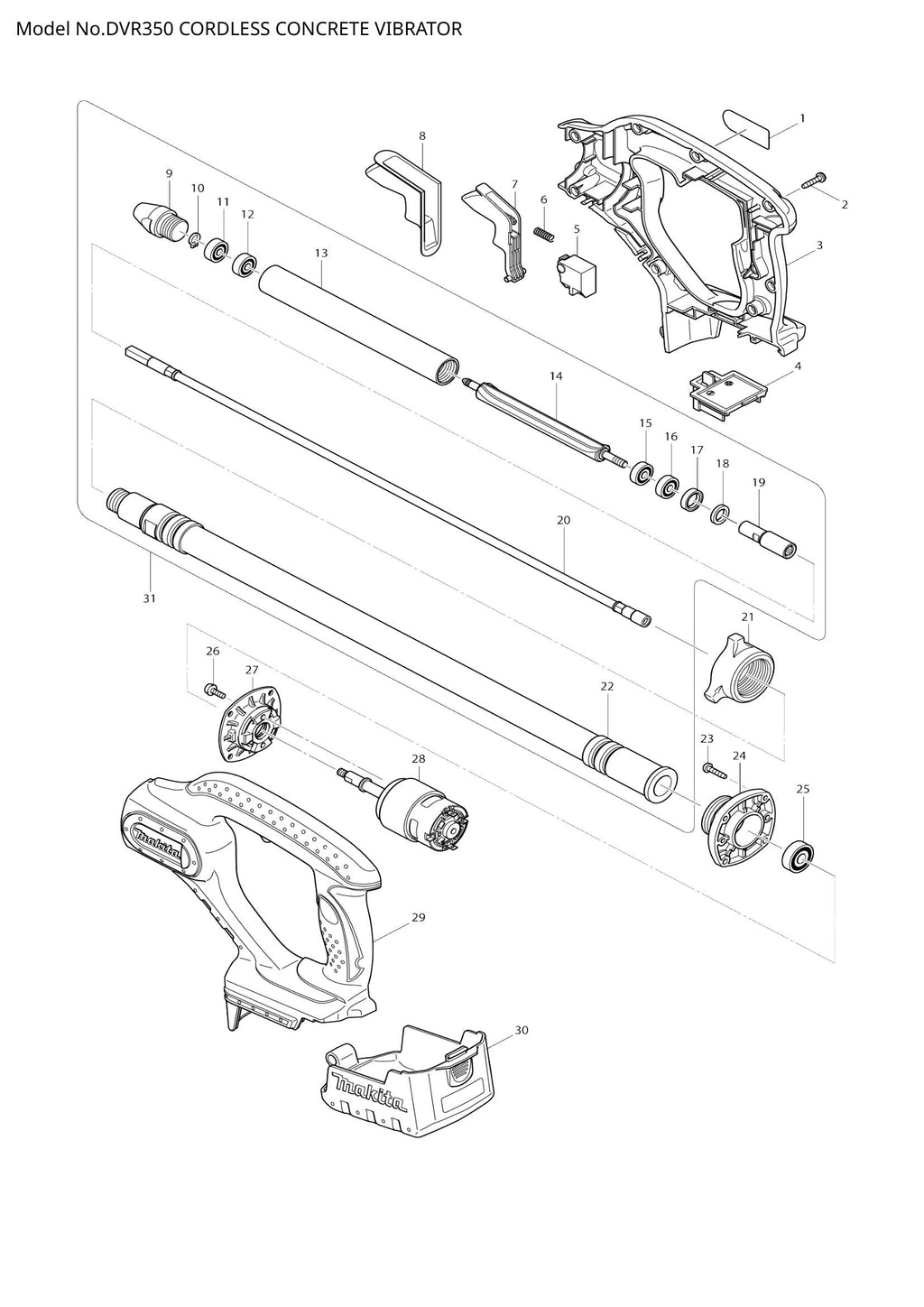 Model No.DVR350 CORDLESS CONCRETE VIBRATOR

1
2
3
4
5
6
7
8
9
10
11
12
13
14
15
16
17
18
19
20
21
22
23
24
25
26
27
28
29
30
31

makita
makita