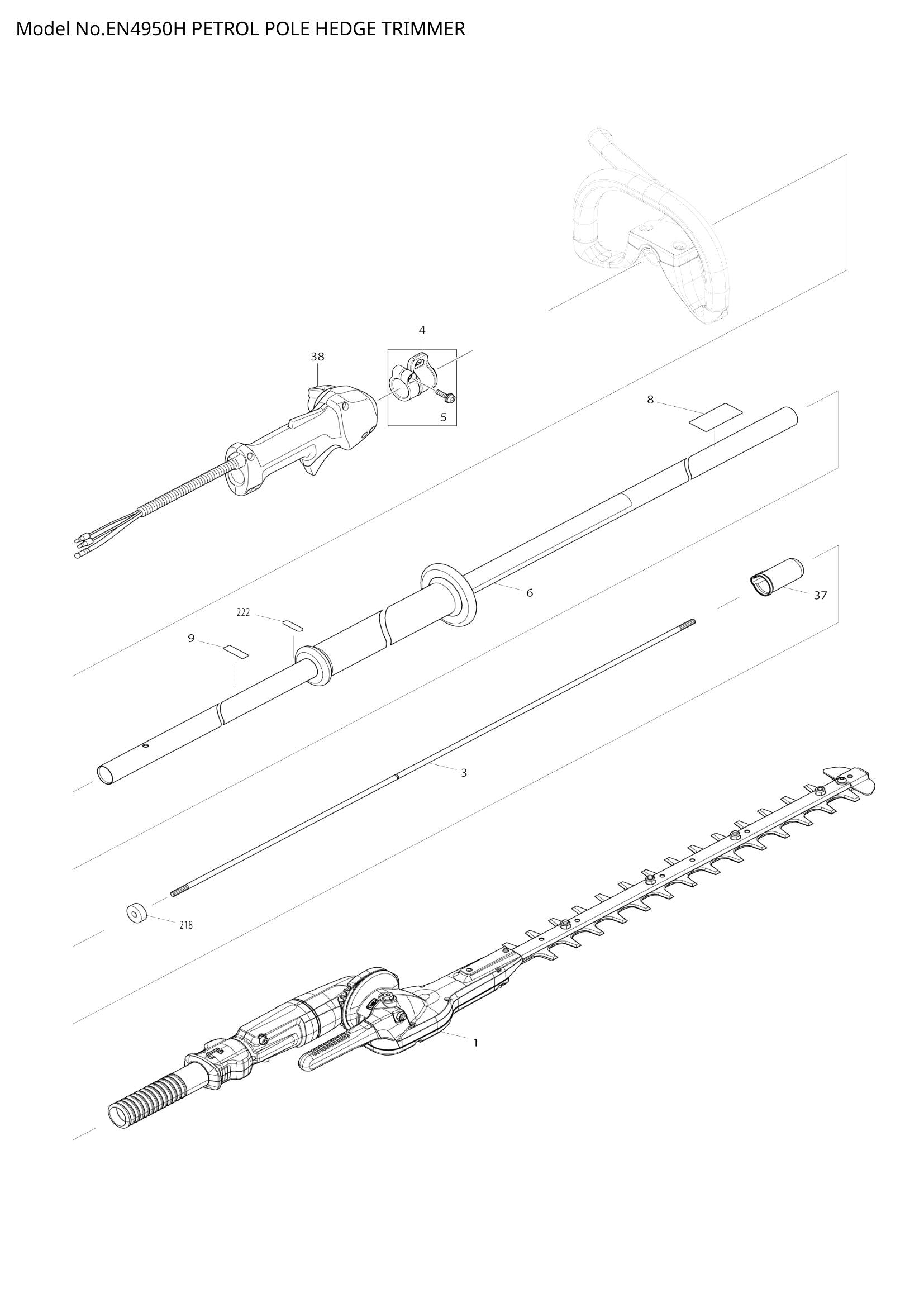 Model No.EN4950H PETROL POLE HEDGE TRIMMER

4
38
5
8
6
37
222
9
3
218
1