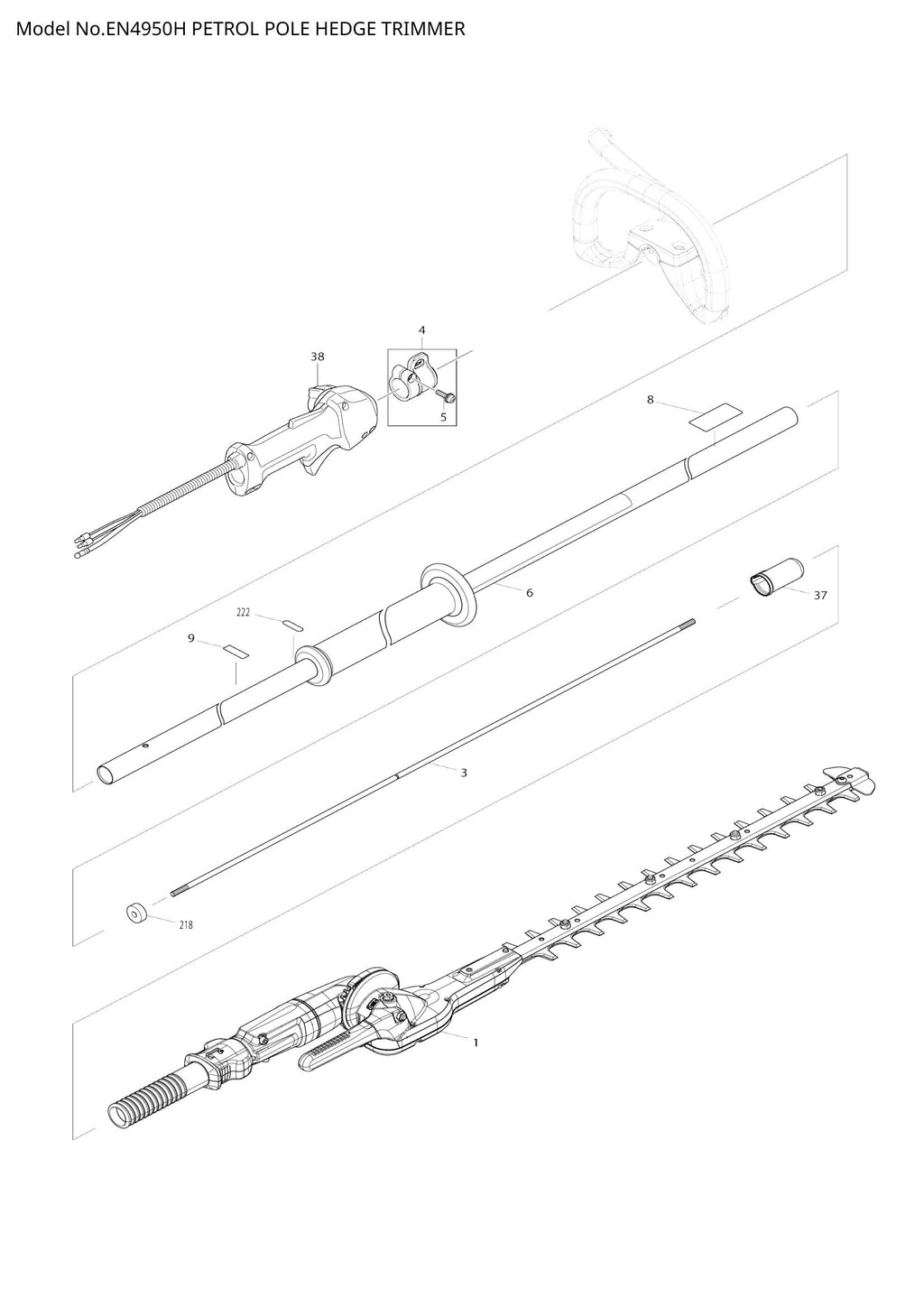 Model No.EN4950H PETROL POLE HEDGE TRIMMER

4

38

5

8

6

37

222

9

3

218

1