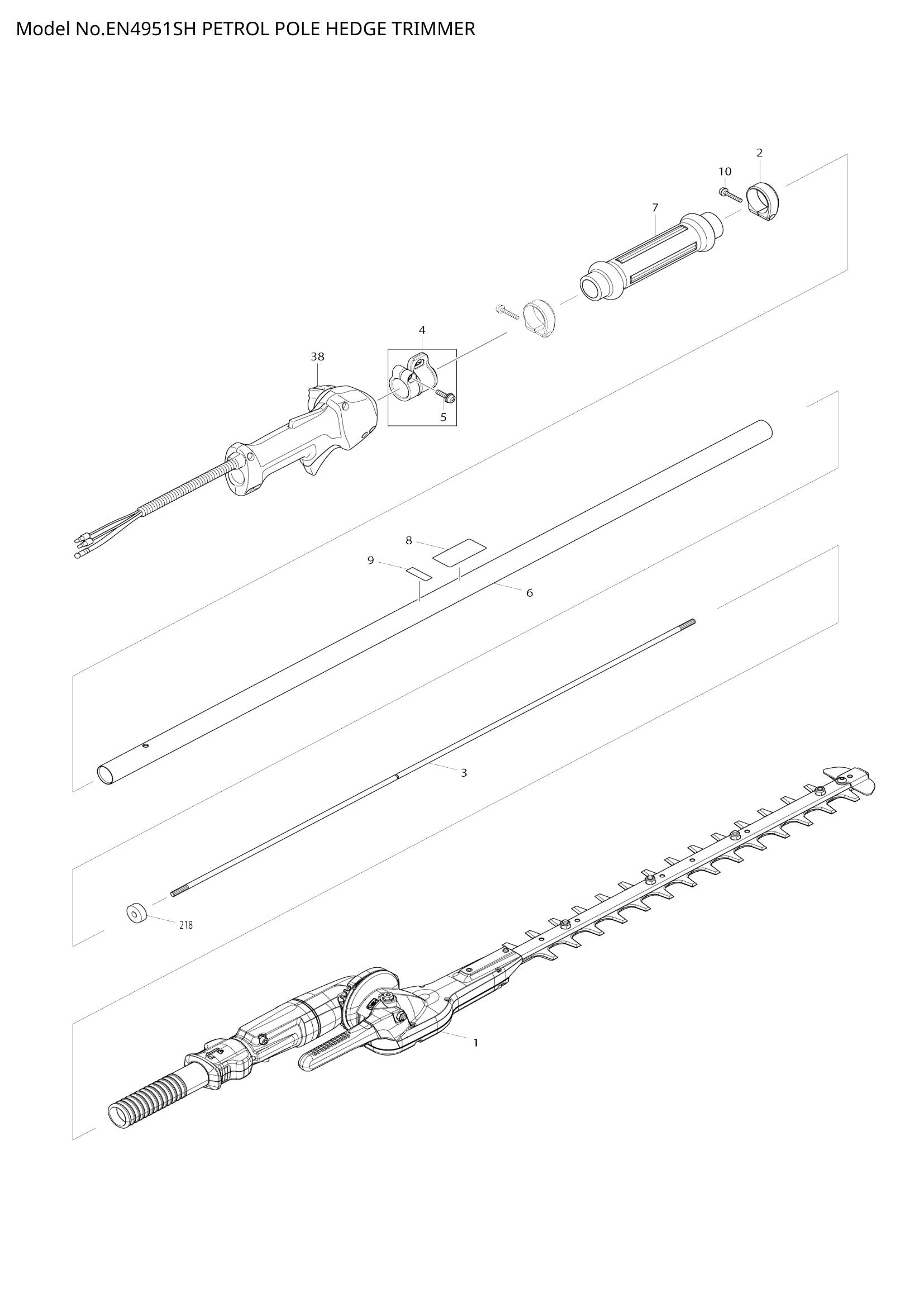 Model No.EN4951SH PETROL POLE HEDGE TRIMMER

2
10
7
4
38
5
8
9
6
3
218
1