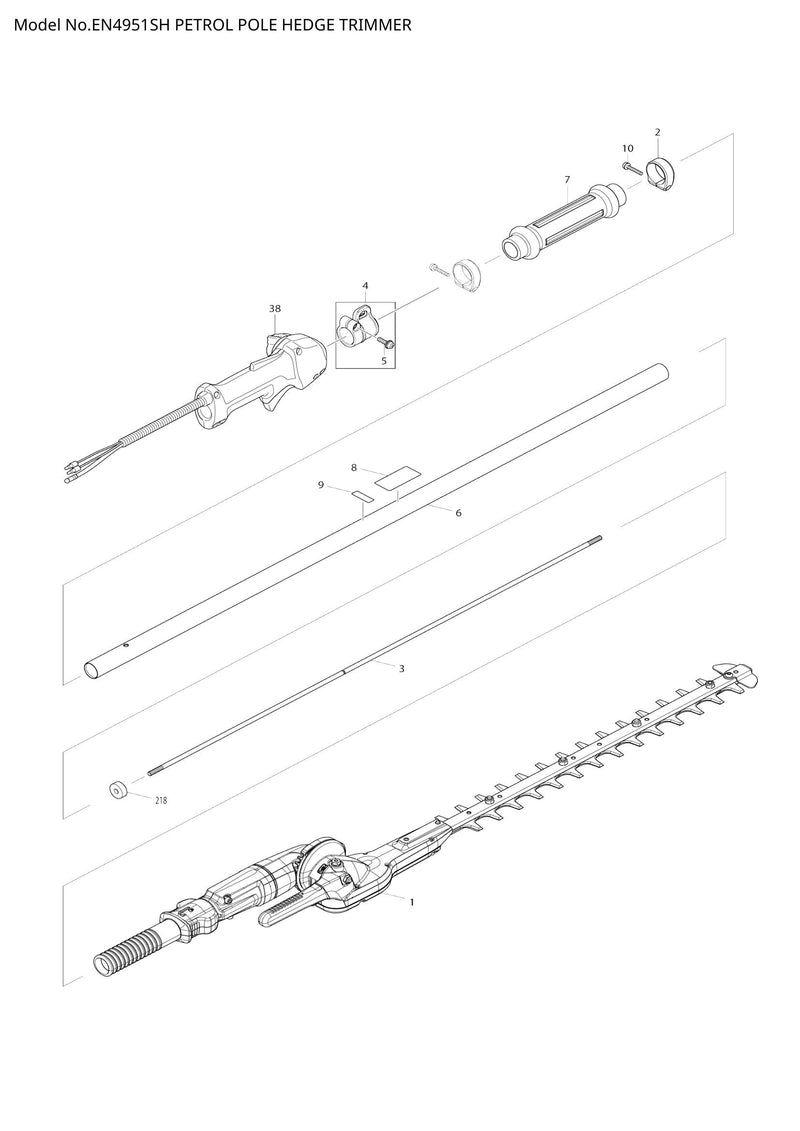 Model No.EN4951SH PETROL POLE HEDGE TRIMMER

2
10
7
4
38
5
8
9
6
3
218
1