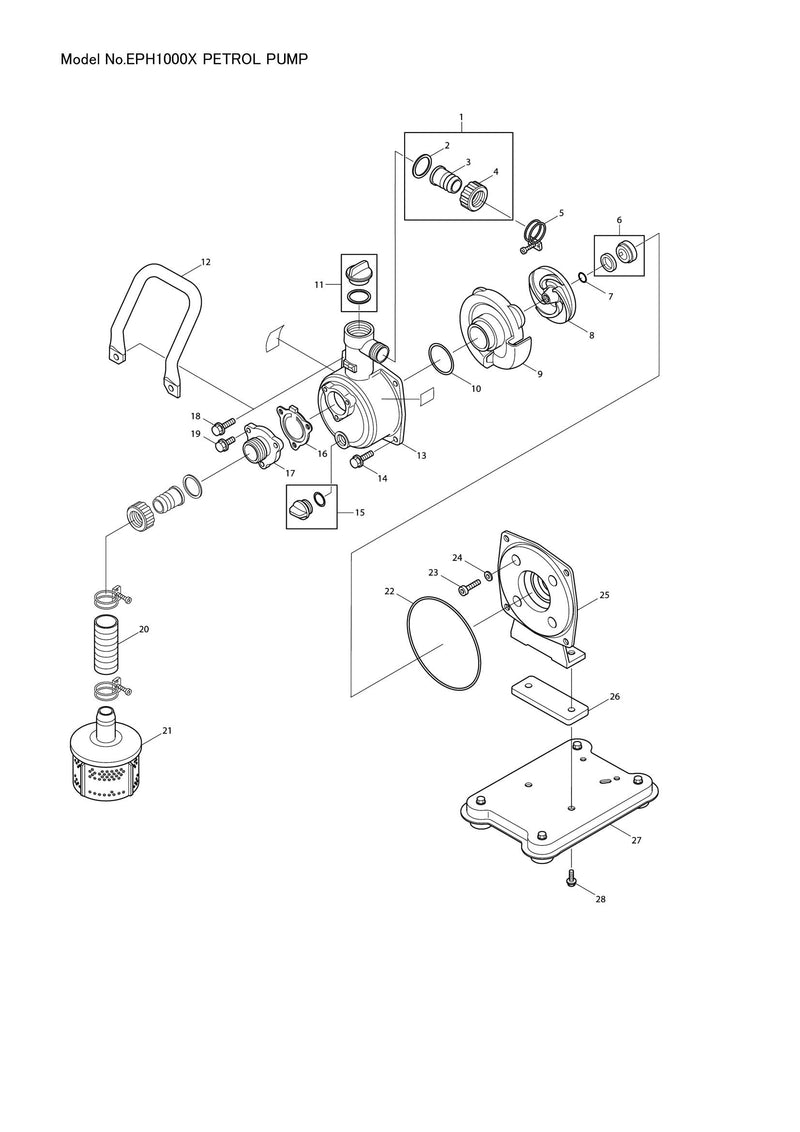 Model No.EPH1000X PETROL PUMP

1
2
3
4
5
6
7
8
9
10
11
12
13
14
15
16
17
18
19
20
21
22
23
24
25
26
27
28