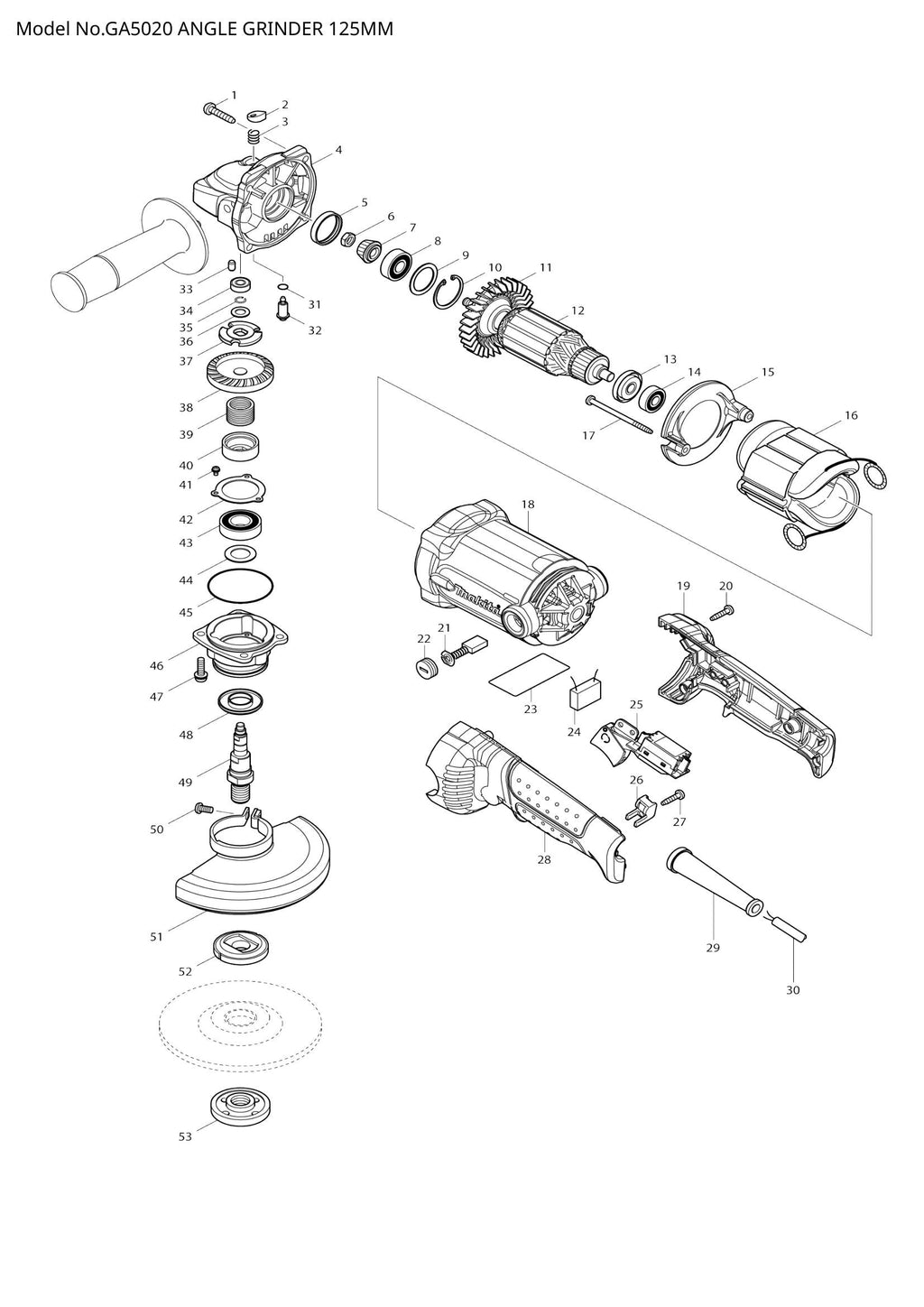 Model No.GA5020 ANGLE GRINDER 125MM

1
2
3
4
5
6
7
8
9
10
11
12
13
14
15
16
17
18
makita
19
20
21
22
23
24
25
26
27
28
29
30
31
32
33
34
35
36
37
38
39
40
41
42
43
44
45
46
47
48
49
50
51
52
53