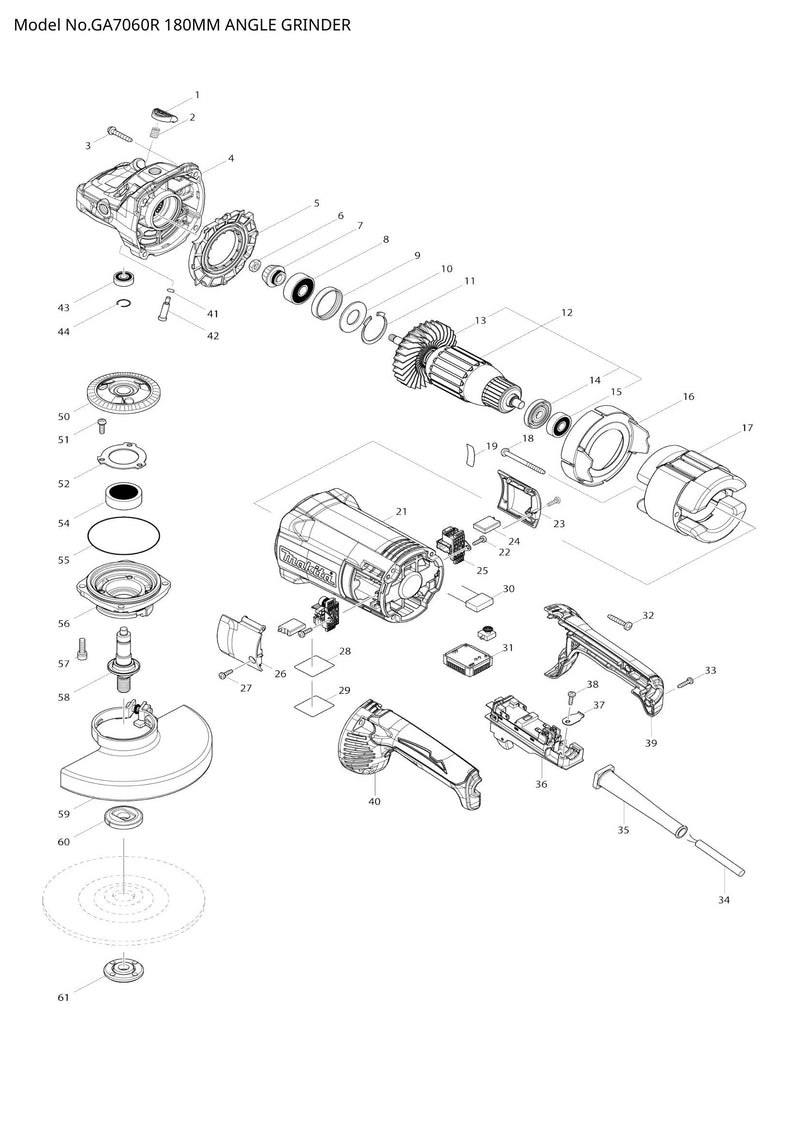 Model No.GA7060R 180MM ANGLE GRINDER

1
2
3
4
5
6
7
8
9
10
11
12
13
14
15
16
17
18
19
21
22
23
24
25
26
27
28
29
30
31
32
33
34
35
36
37
38
39
40
41
42
43
44
50
51
52
54
55
56
57
58
59
60
61
makita