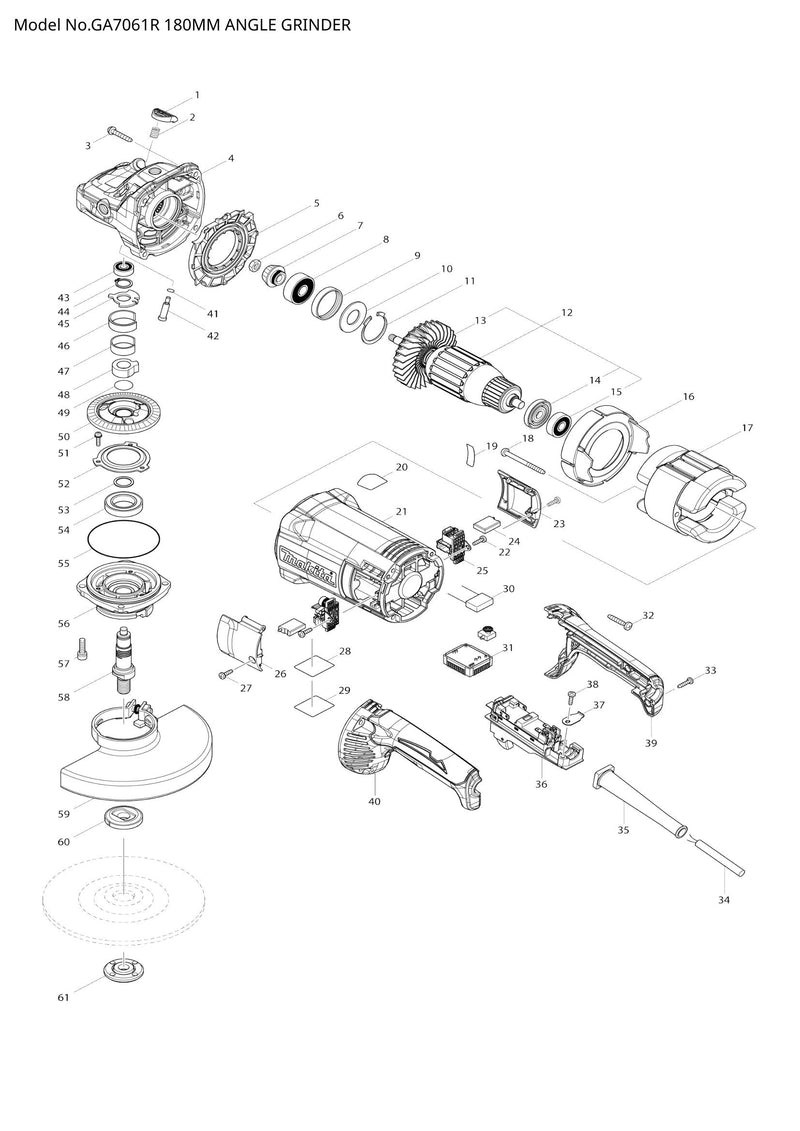 Model No.GA7061R 180MM ANGLE GRINDER

1
2
3
4
5
6
7
8
9
10
11
12
13
14
15
16
17
18
19
20
21
22
23
24
25
26
27
28
29
30
31
32
33
34
35
36
37
38
39
40
41
42
43
44
45
46
47
48
49
50
51
52
53
54
55
56
57
58
59
60
61

makita