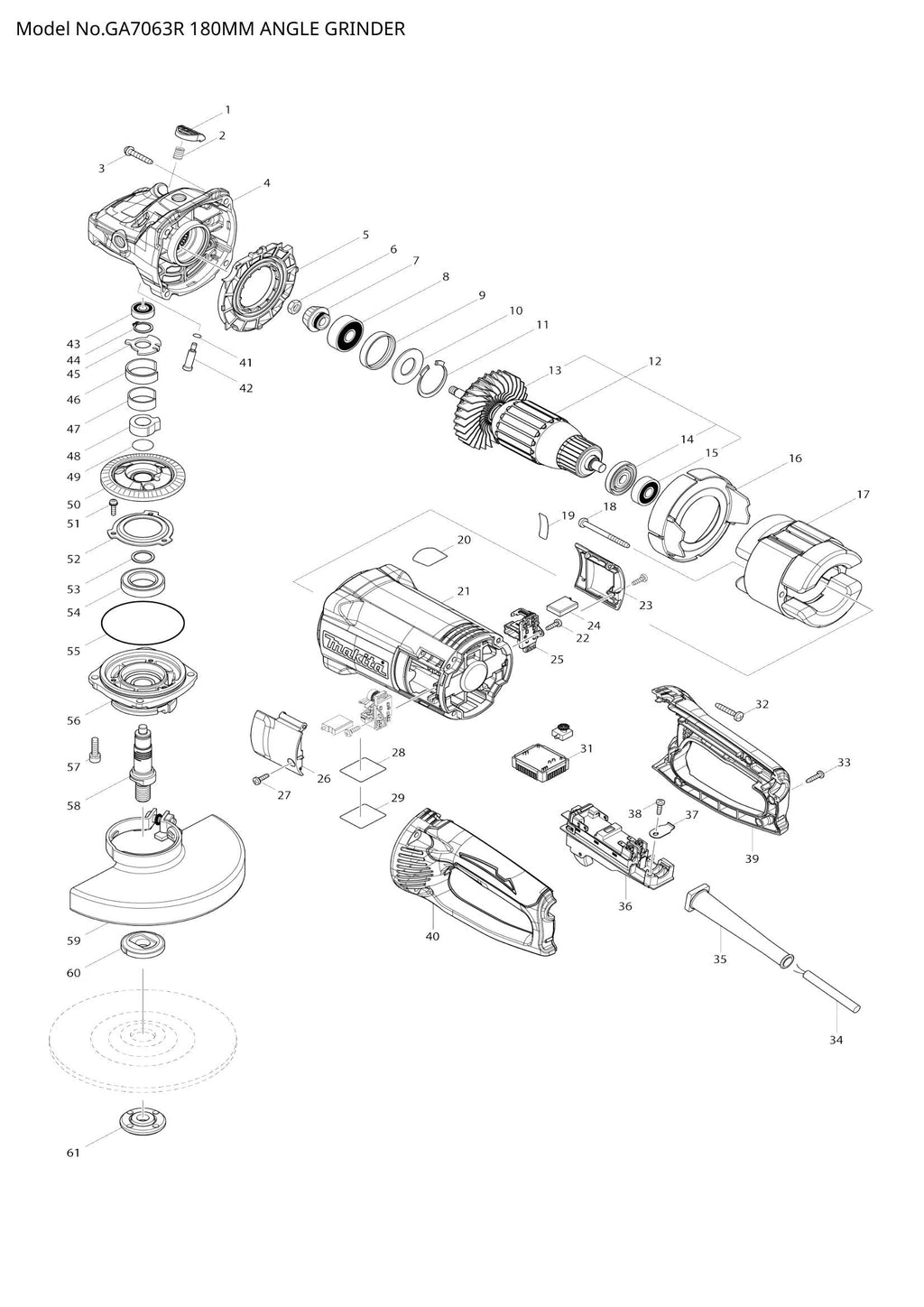 Model No.GA7063R 180MM ANGLE GRINDER

1
2
3
4
5
6
7
8
9
10
11
12
13
14
15
16
17
18
19
20
21
22
23
24
25
26
27
28
29
31
32
33
34
35
36
37
38
39
40
41
42
43
44
45
46
47
48
49
50
51
52
53
54
55
56
57
58
59
60
61

makita